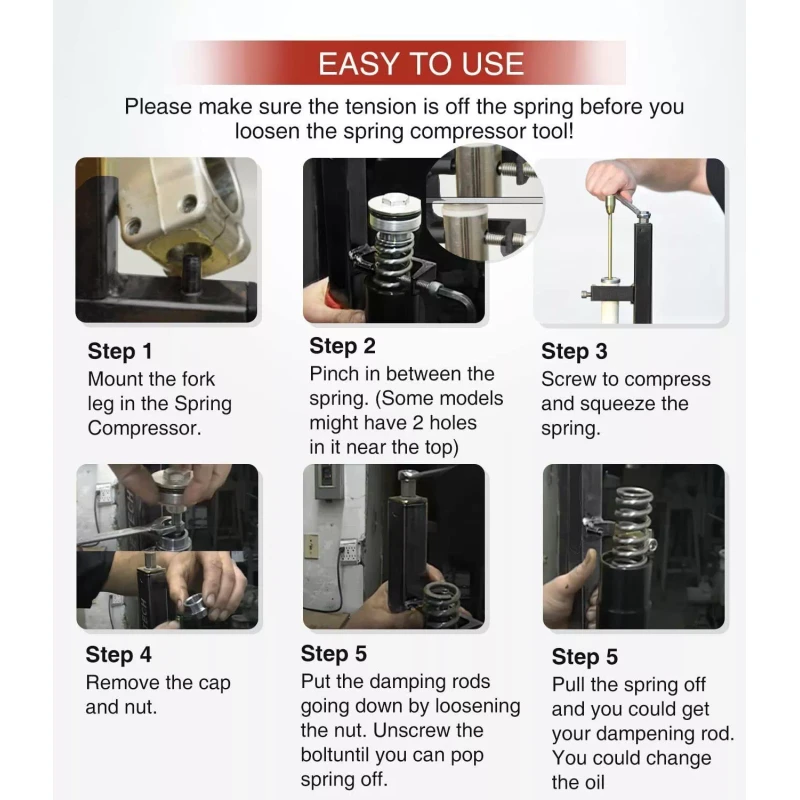 EASY TO USE

Please make sure the tension is off the spring before you loosen the spring compressor tool!

Step 1
Mount the fork leg in the Spring Compressor.

Step 2
Pinch in between the spring. (Some models might have 2 holes in it near the top)

Step 3
Screw to compress and squeeze the spring.

Step 4
Remove the cap and nut.

Step 5
Put the damping rods going down by loosening the nut. Unscrew the boltuntil you can pop spring off.

Step 5
Pull the spring off and you could get your dampening rod. You could change the oil