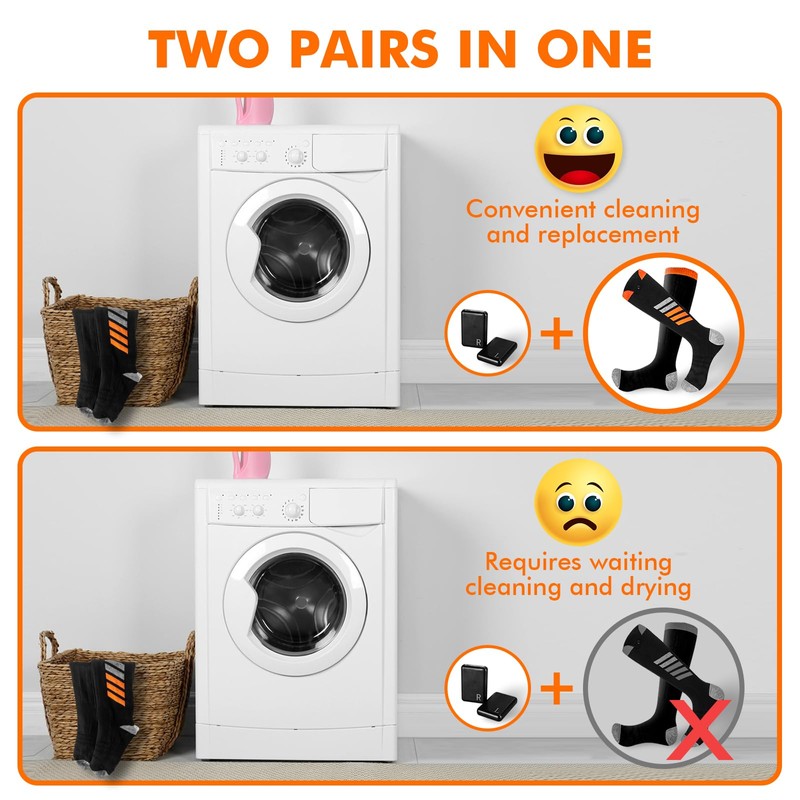 TWO PAIRS IN ONE

Convenient cleaning and replacement

R

+

Requires waiting cleaning and drying

R

+