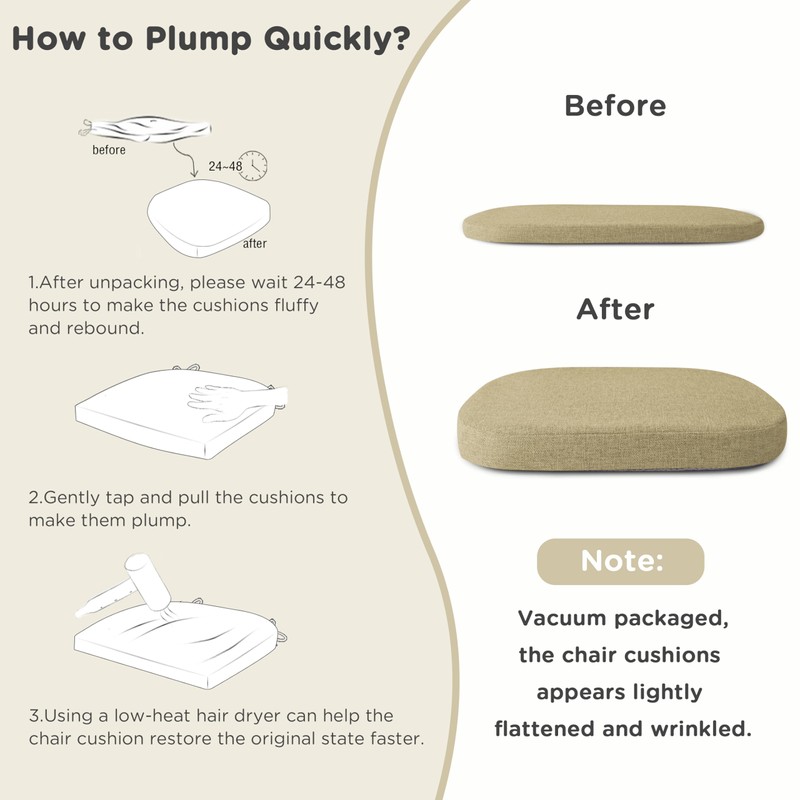 How to Plump Quickly?

before

24~48

after

1.After unpacking, please wait 24-48 hours to make the cushions fluffy and rebound.

2.Gently tap and pull the cushions to make them plump.

3.Using a low-heat hair dryer can help the chair cushion restore the original state faster.

Before

After

Note:

Vacuum packaged, the chair cushions appears lightly flattened and wrinkled.