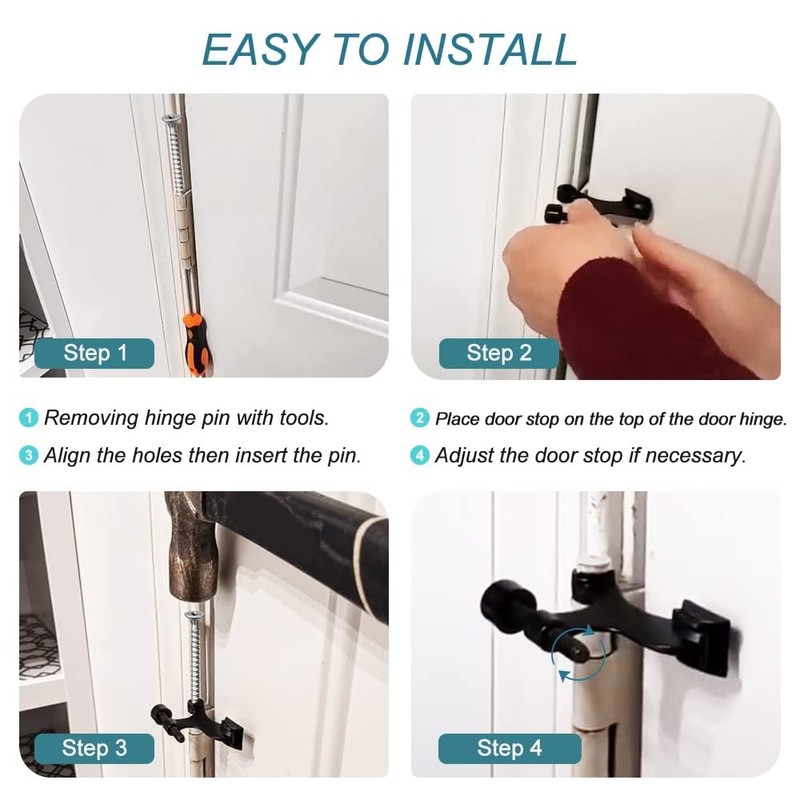 EASY TO INSTALL

Step 1

Step 2

1 Removing hinge pin with tools.

2 Place door stop on the top of the door hinge.

3 Align the holes then insert the pin.

4 Adjust the door stop if necessary.

Step 3

Step 4