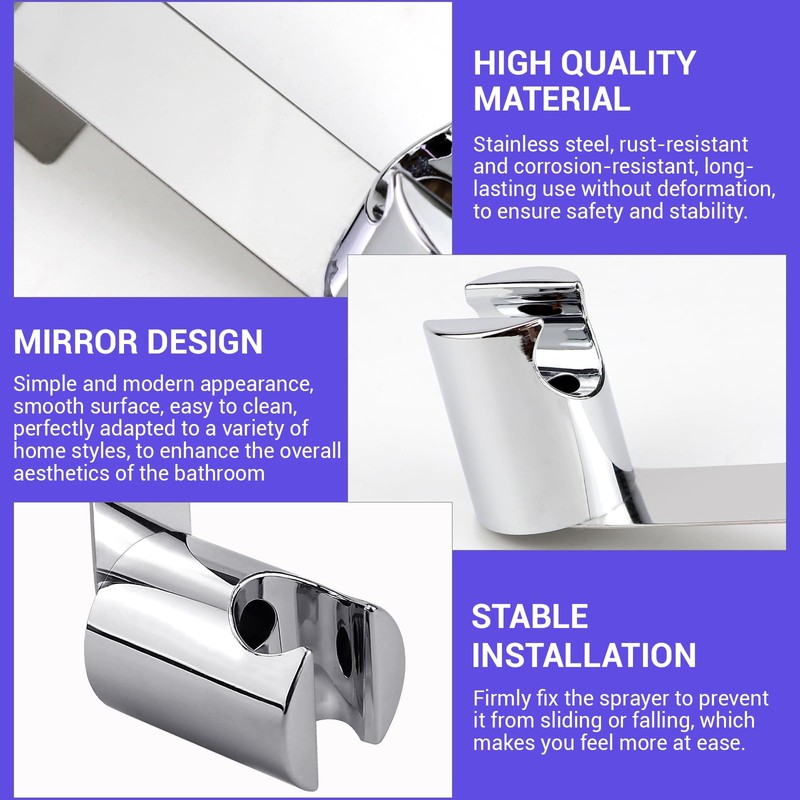 HIGH QUALITY MATERIAL

Stainless steel, rust-resistant and corrosion-resistant, long-lasting use without deformation, to ensure safety and stability.

MIRROR DESIGN

Simple and modern appearance, smooth surface, easy to clean, perfectly adapted to a variety of home styles, to enhance the overall aesthetics of the bathroom

STABLE INSTALLATION

Firmly fix the sprayer to prevent it from sliding or falling, which makes you feel more at ease.