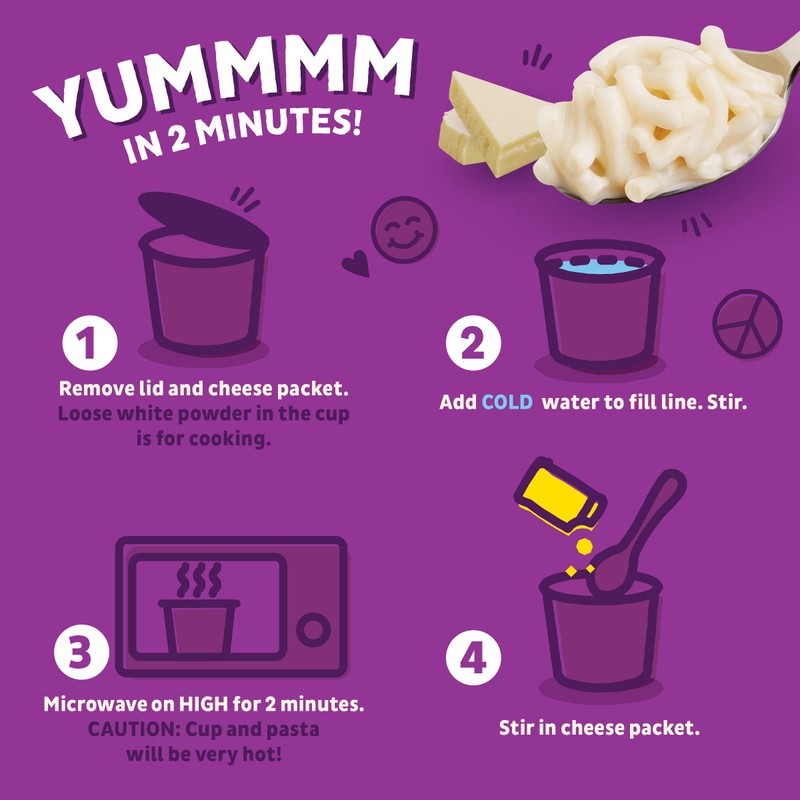 YUMMMM IN 2 MINUTES!

1
Remove lid and cheese packet. Loose white powder in the cup is for cooking.

2
Add COLD water to fill line. Stir.

3
Microwave on HIGH for 2 minutes. CAUTION: Cup and pasta will be very hot!

4
Stir in cheese packet.