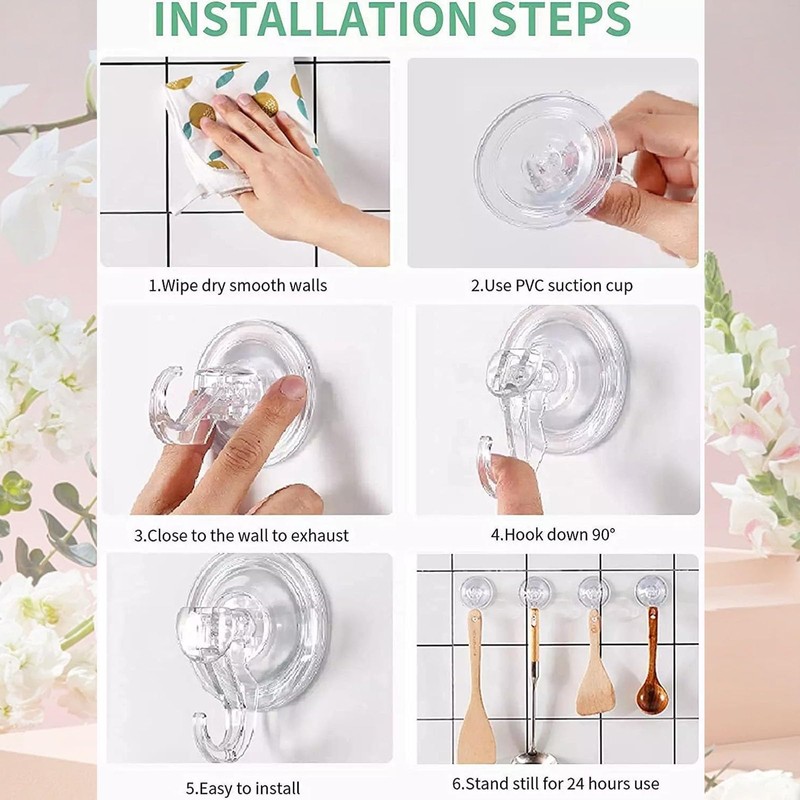 INSTALLATION STEPS

1.Wipe dry smooth walls

2.Use PVC suction cup

3.Close to the wall to exhaust

4.Hook down 90°

5.Easy to install

6.Stand still for 24 hours use