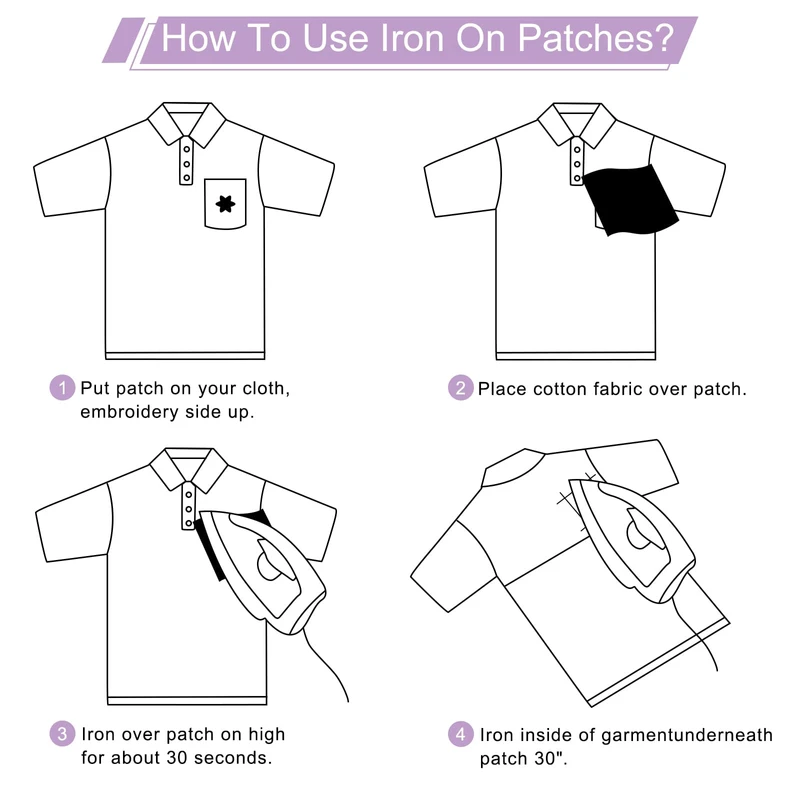 How To Use Iron On Patches?

1 Put patch on your cloth, embroidery side up.

2 Place cotton fabric over patch.

3 Iron over patch on high for about 30 seconds.

4 Iron inside of garmentunderneath patch 30".