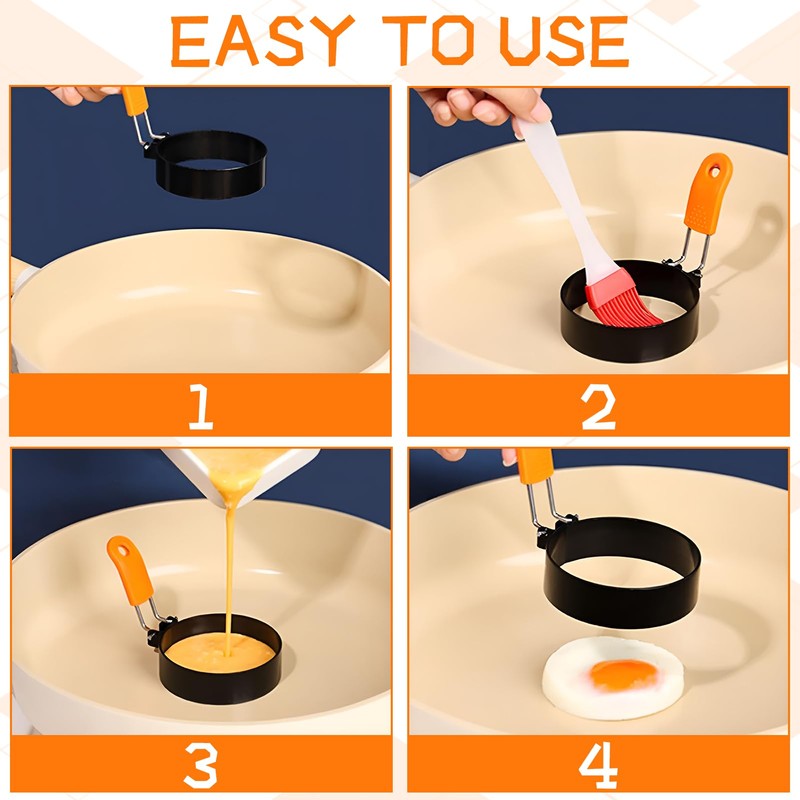 EASY TO USE

1

2

3

4