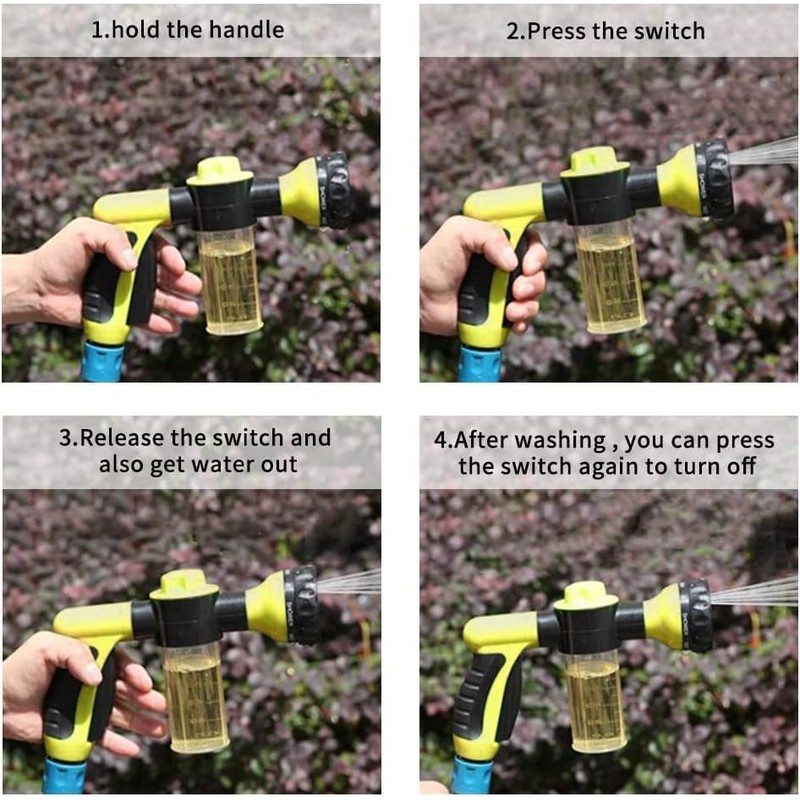 1.hold the handle

2.Press the switch

3.Release the switch and also get water out

4.After washing , you can press the switch again to turn off