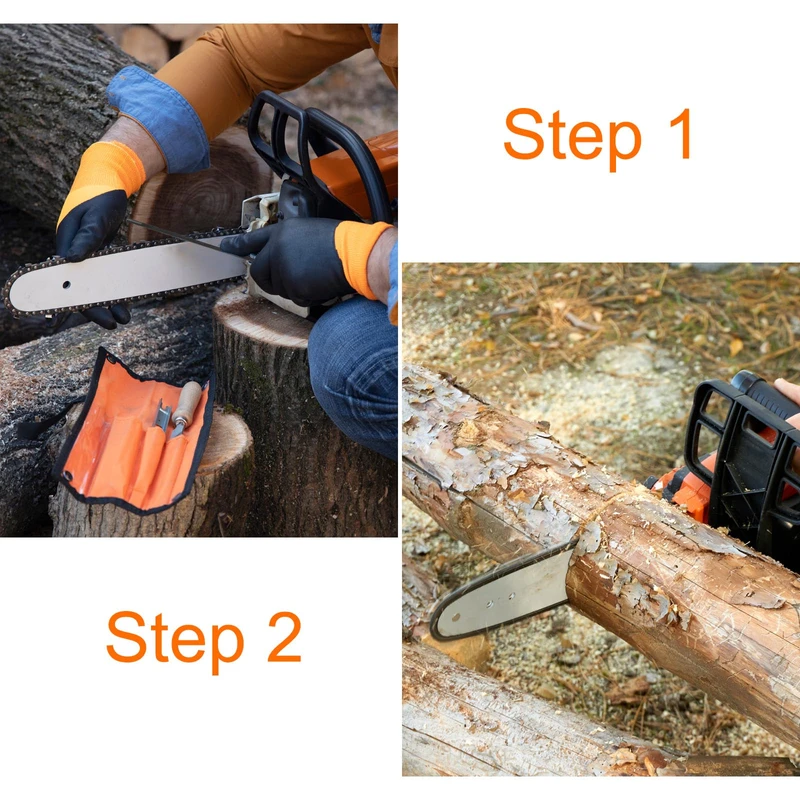 Step 1

Step 2