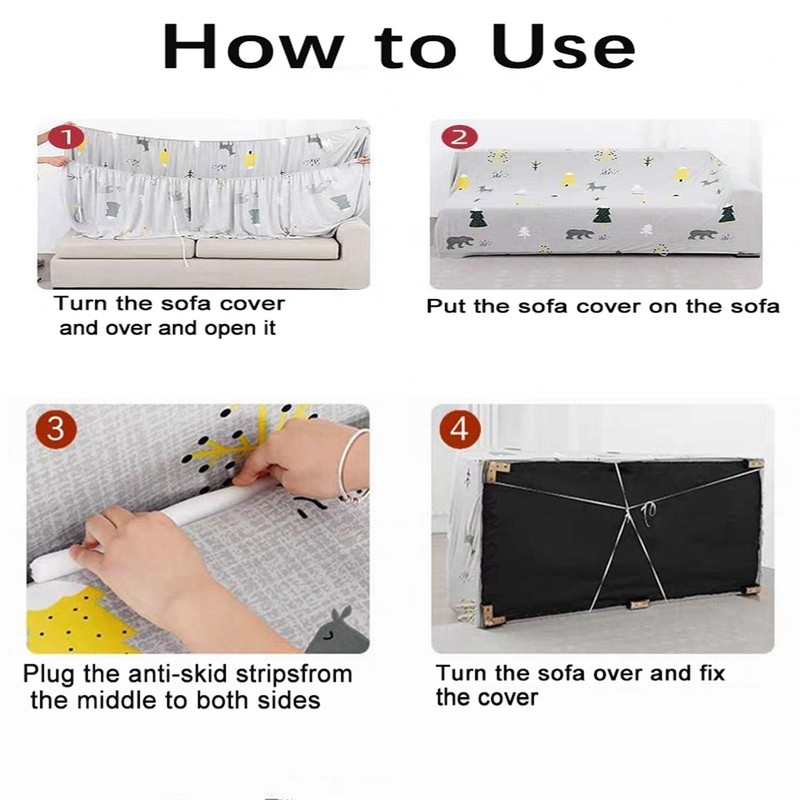 How to Use

1

Turn the sofa cover and over and open it

2

Put the sofa cover on the sofa

3

Plug the anti-skid stripsfrom the middle to both sides

4

Turn the sofa over and fix the cover