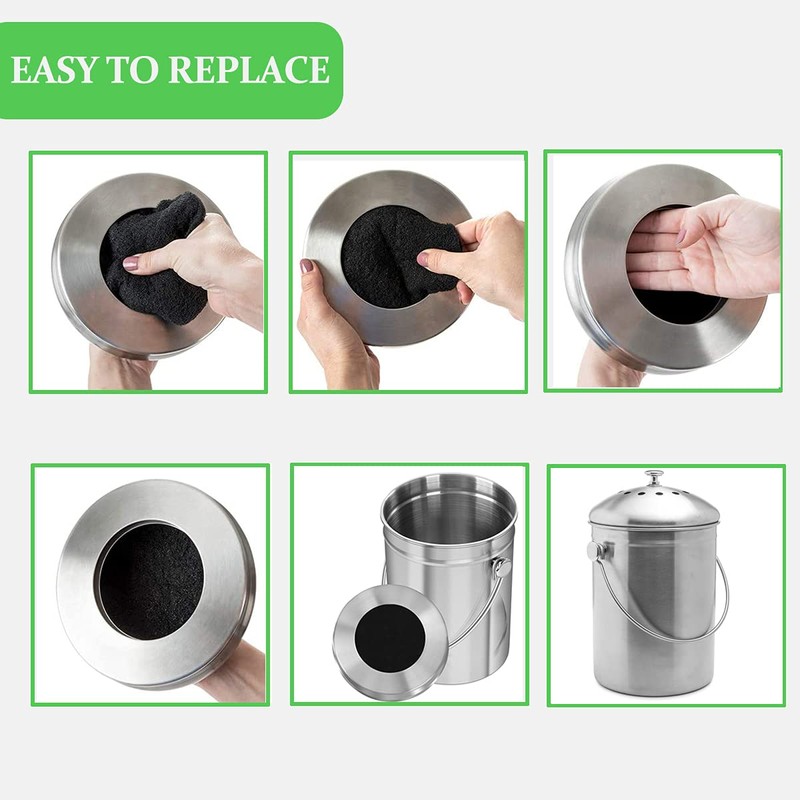 EASY TO REPLACE