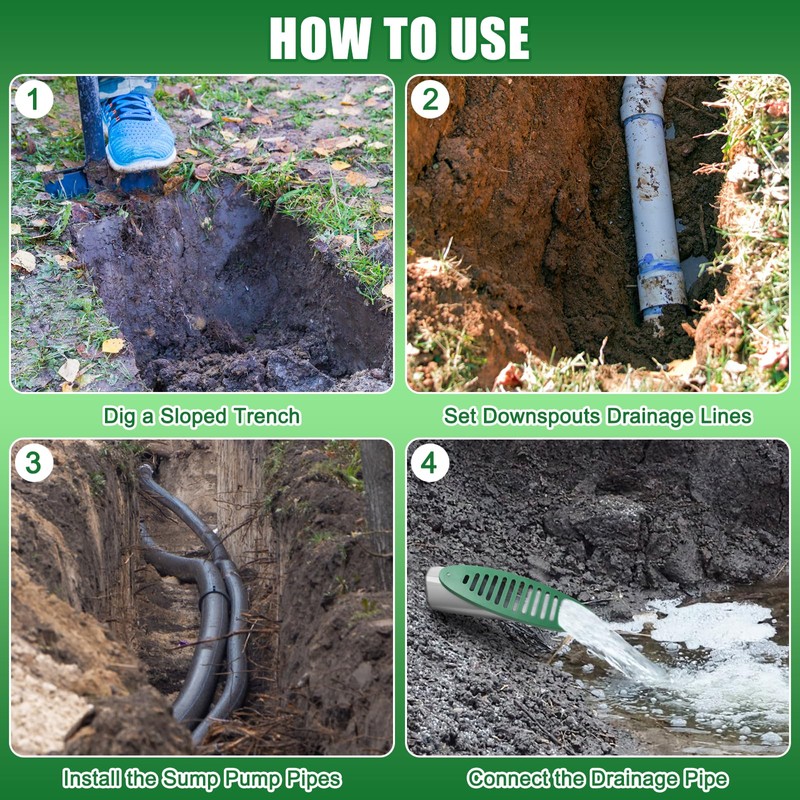 HOW TO USE

1

Dig a Sloped Trench

2

Set Downspouts Drainage Lines

3

Install the Sump Pump Pipes

4

Connect the Drainage Pipe