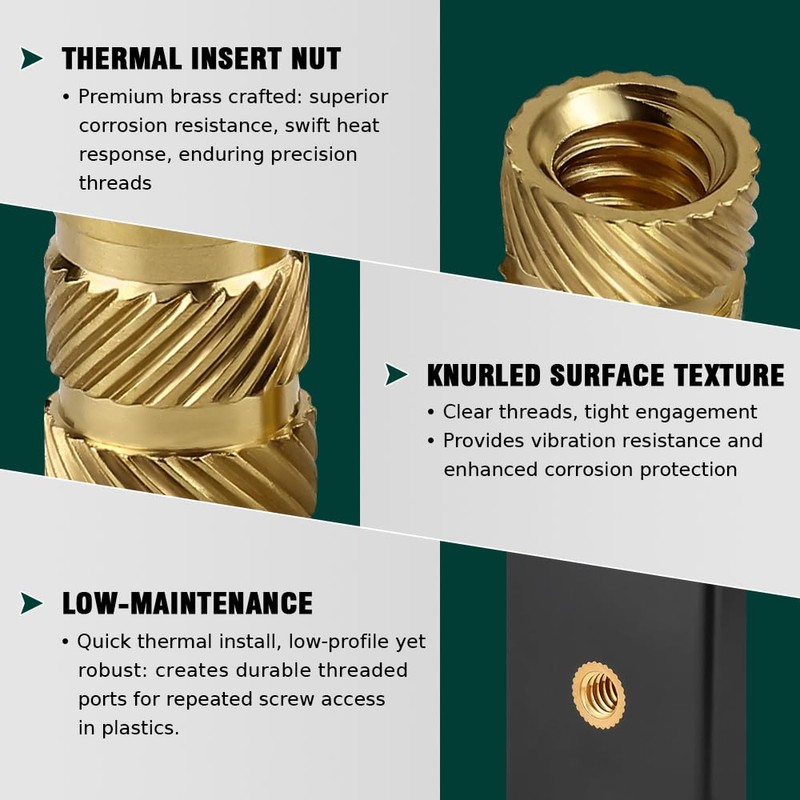 THERMAL INSERT NUT

• Premium brass crafted: superior corrosion resistance, swift heat response, enduring precision threads

KNURLED SURFACE TEXTURE

• Clear threads, tight engagement
• Provides vibration resistance and enhanced corrosion protection

LOW-MAINTENANCE

• Quick thermal install, low-profile yet robust: creates durable threaded ports for repeated screw access in plastics.