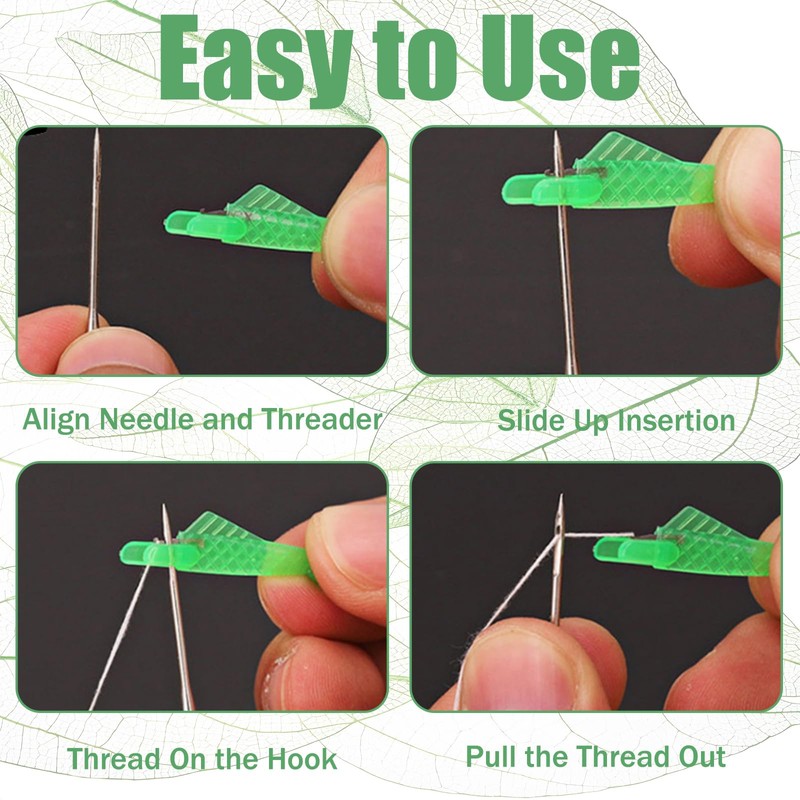 Easy to Use

Align Needle and Threader

Slide Up Insertion

Thread On the Hook

Pull the Thread Out