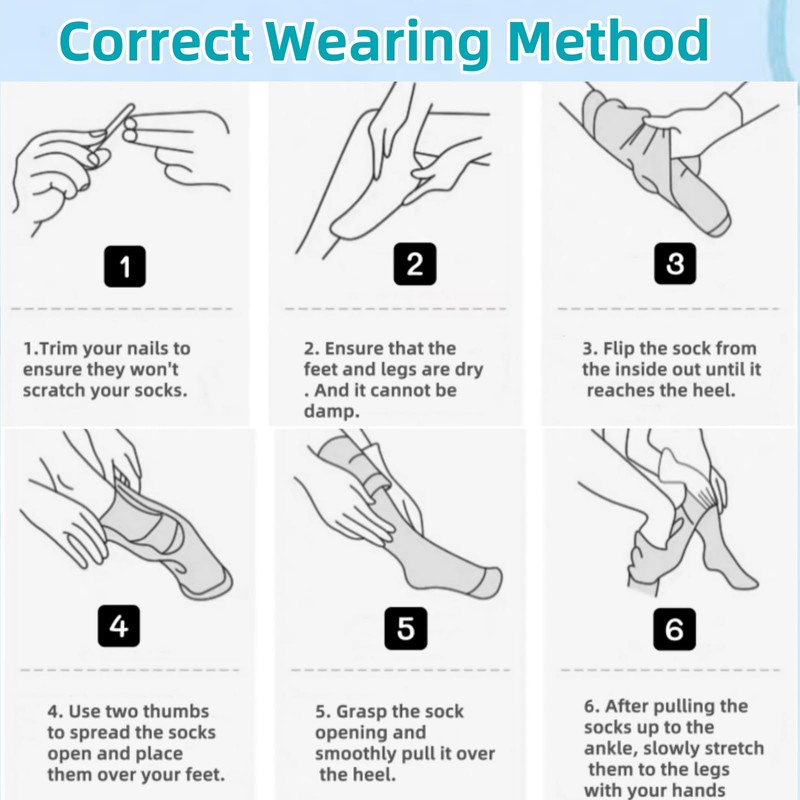 Correct Wearing Method

1

1.Trim your nails to ensure they won't scratch your socks.

2

2. Ensure that the feet and legs are dry . And it cannot be damp.

3

3. Flip the sock from the inside out until it reaches the heel.

4

4. Use two thumbs to spread the socks open and place them over your feet.

5

5. Grasp the sock opening and smoothly pull it over the heel.

6

6. After pulling the socks up to the ankle, slowly stretch them to the legs with your hands