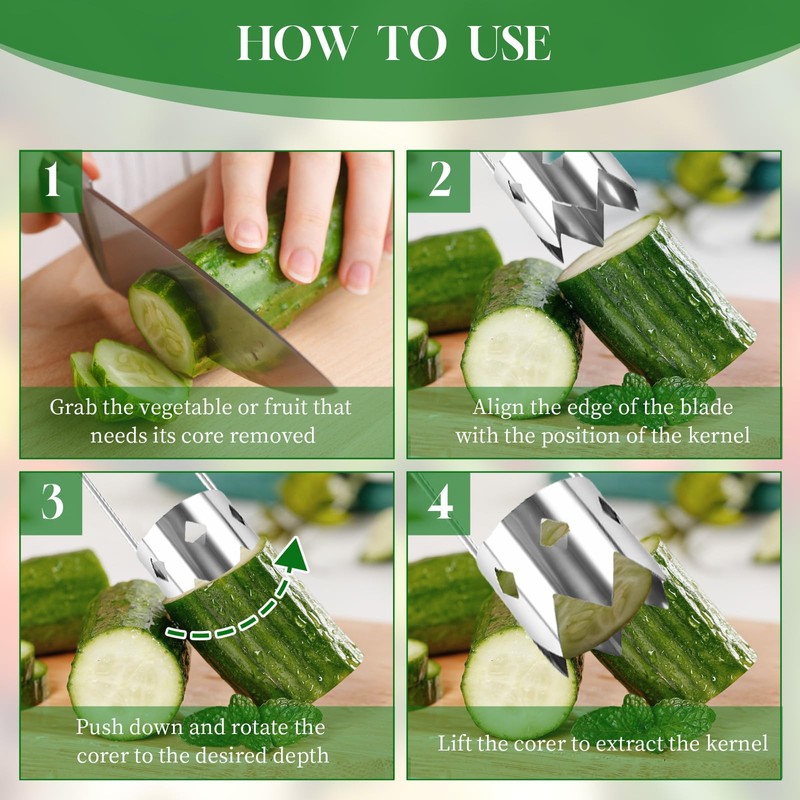 HOW TO USE

1

Grab the vegetable or fruit that needs its core removed

2

Align the edge of the blade with the position of the kernel

3

Push down and rotate the corer to the desired depth

4

Lift the corer to extract the kernel