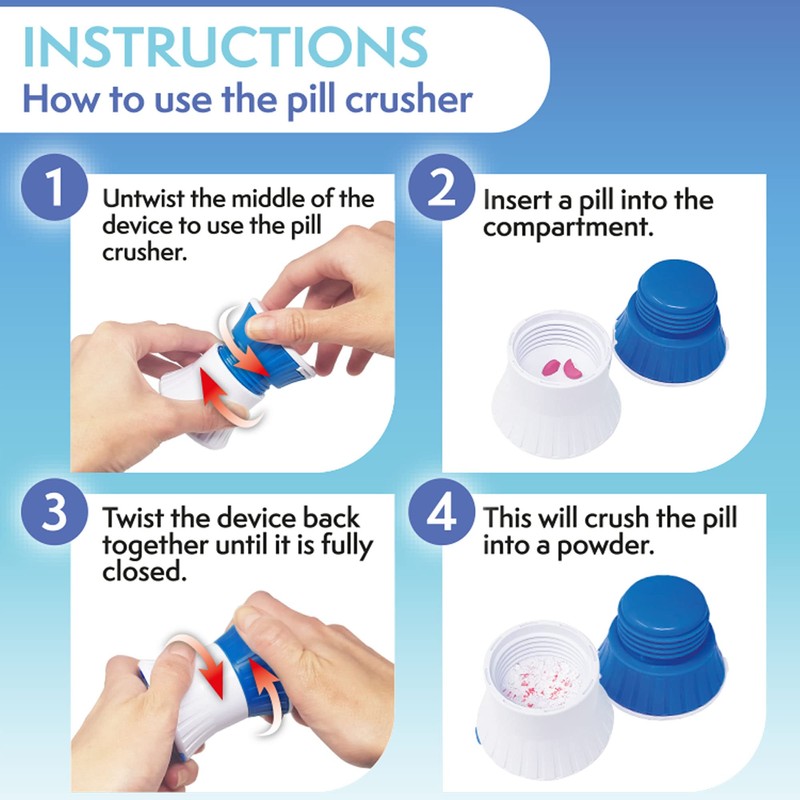 INSTRUCTIONS
How to use the pill crusher

1 Untwist the middle of the device to use the pill crusher.

2 Insert a pill into the compartment.

3 Twist the device back together until it is fully closed.

4 This will crush the pill into a powder.