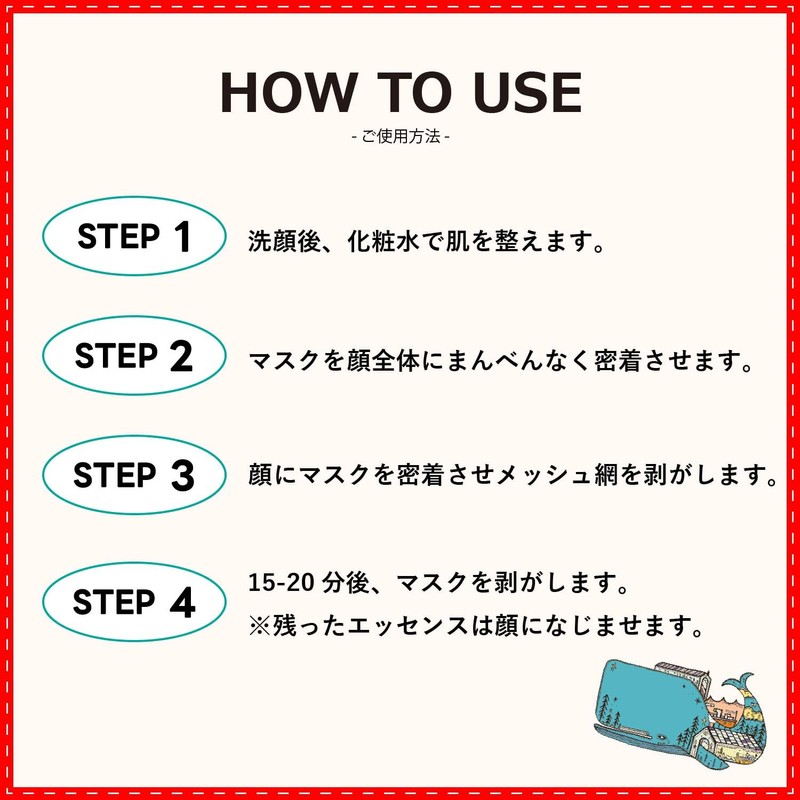 HOW TO USE
- ご使用方法 -

STEP 1
洗顔後、化粧水で肌を整えます。

STEP 2
マスクを顔全体にまんべんなく密着させます。

STEP 3
顔にマスクを密着させメッシュ網を剥がします。

STEP 4
15-20 分後、マスクを剥がします。
※残ったエッセンスは顔になじませます。