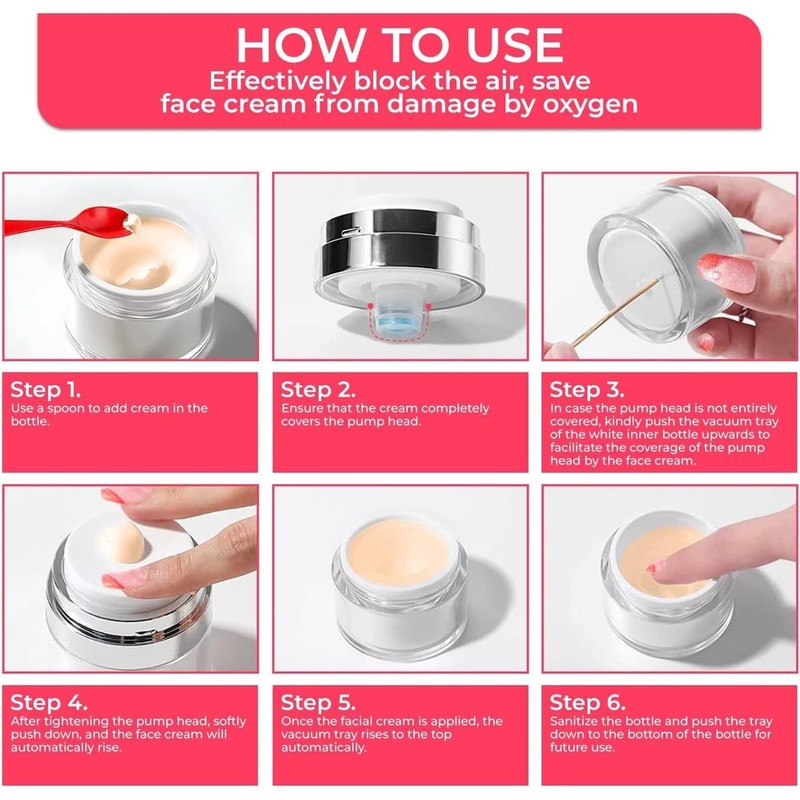 HOW TO USE
Effectively block the air, save face cream from damage by oxygen

Step 1.
Use a spoon to add cream in the bottle.

Step 2.
Ensure that the cream completely covers the pump head.

Step 3.
In case the pump head is not entirely covered, kindly push the vacuum tray of the white inner bottle upwards to facilitate the coverage of the pump head by the face cream.

Step 4.
After tightening the pump head, softly push down, and the face cream will automatically rise.

Step 5.
Once the facial cream is applied, the vacuum tray rises to the top automatically.

Step 6.
Sanitize the bottle and push the tray down to the bottom of the bottle for future use.