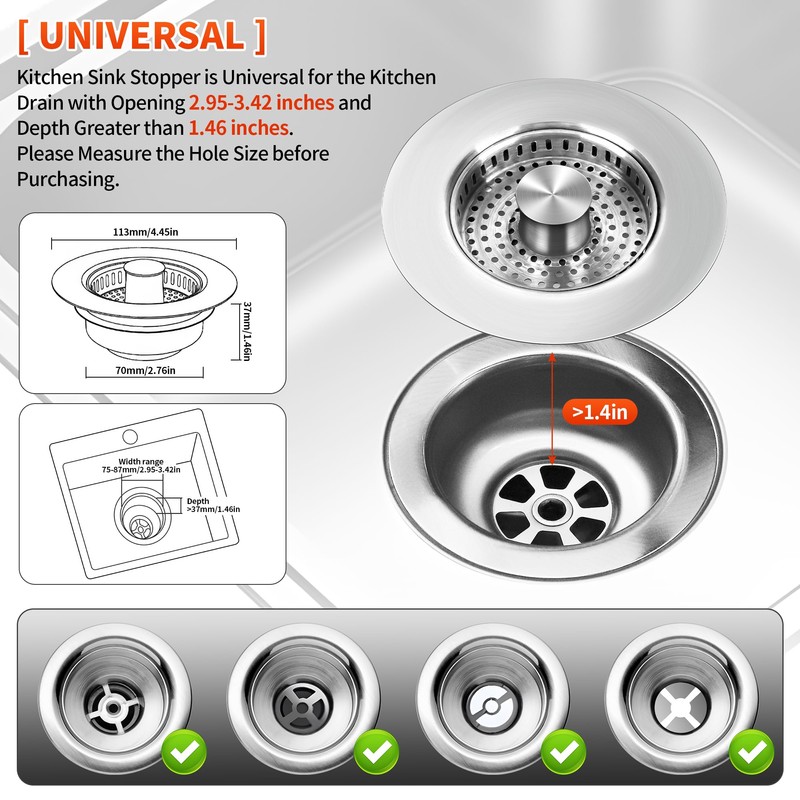 [ UNIVERSAL ]

Kitchen Sink Stopper is Universal for the Kitchen Drain with Opening 2.95-3.42 inches and Depth Greater than 1.46 inches.
Please Measure the Hole Size before Purchasing.

113mm/4.45in
37mm/1.46in
70mm/2.76in

Width range
75-87mm/2.95-3.42in
Depth
>37mm/1.46in

>1.4in