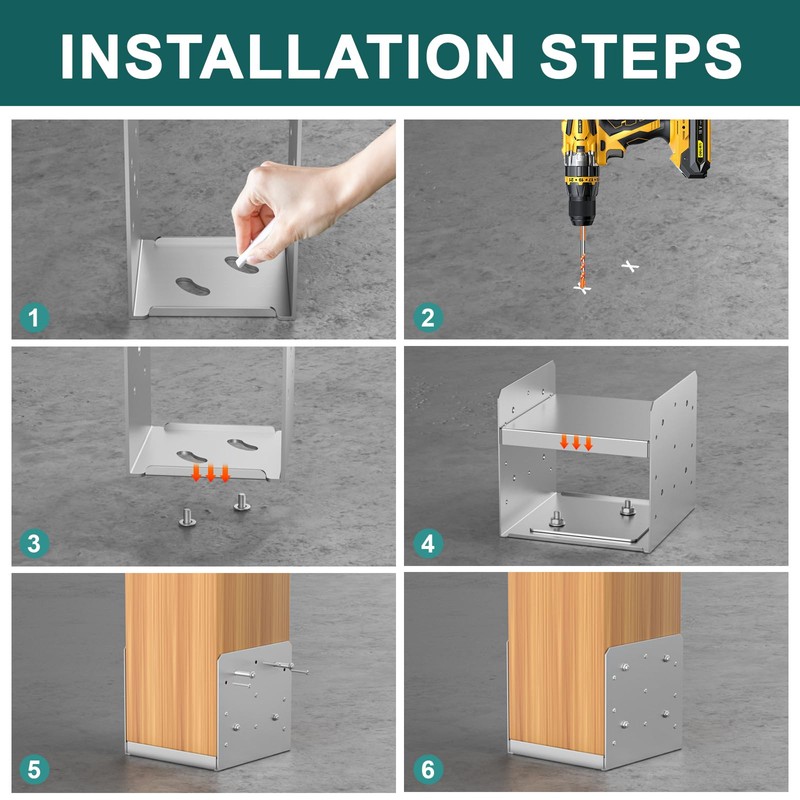 INSTALLATION STEPS

1

2

3

4

5

6