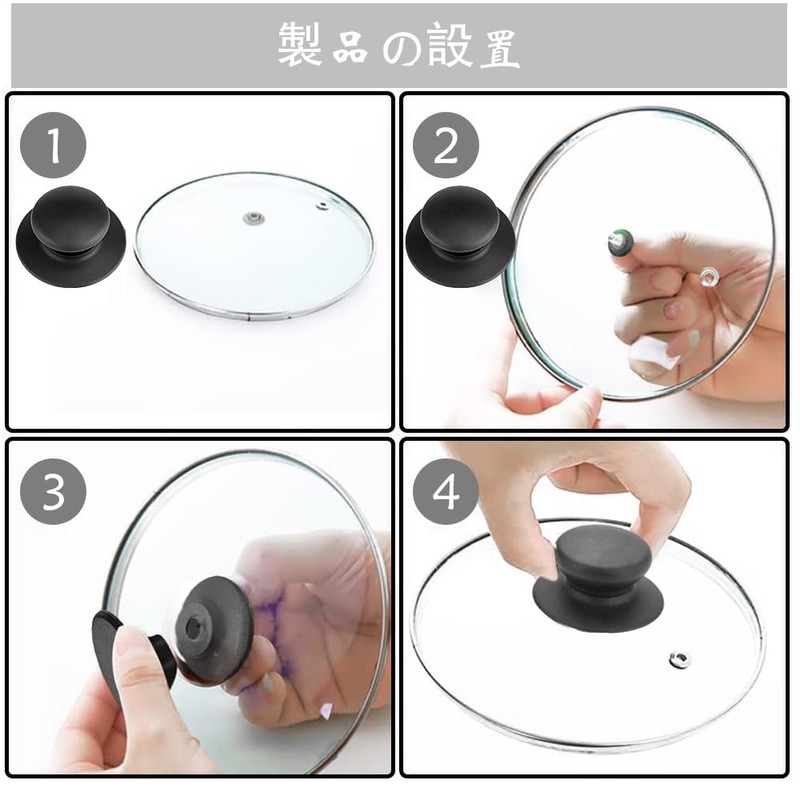 製品の設置

1

2

3

4