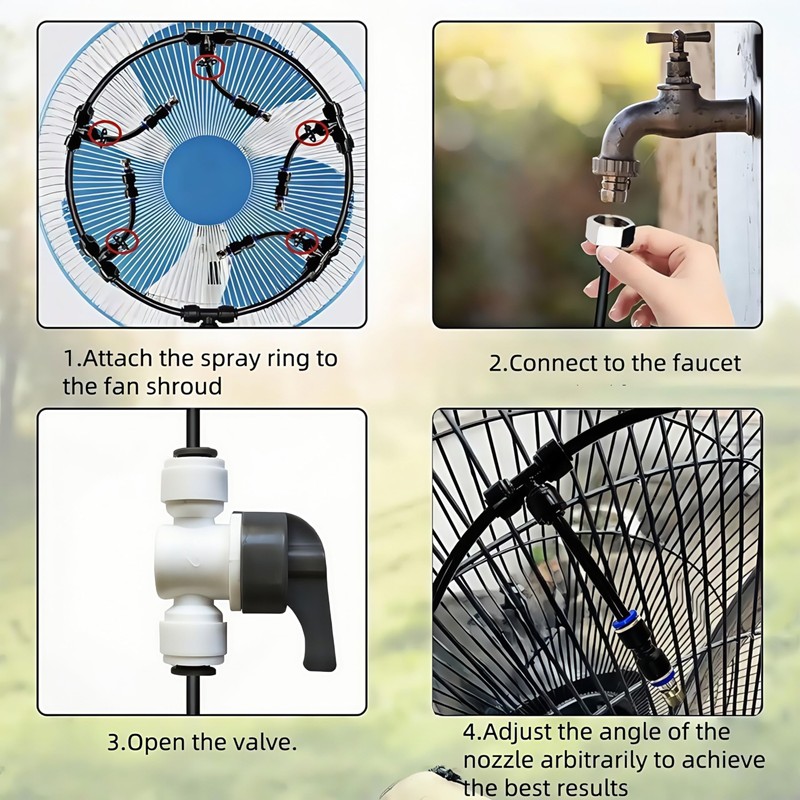 1.Attach the spray ring to the fan shroud

2.Connect to the faucet

3.Open the valve.

4.Adjust the angle of the nozzle arbitrarily to achieve the best results