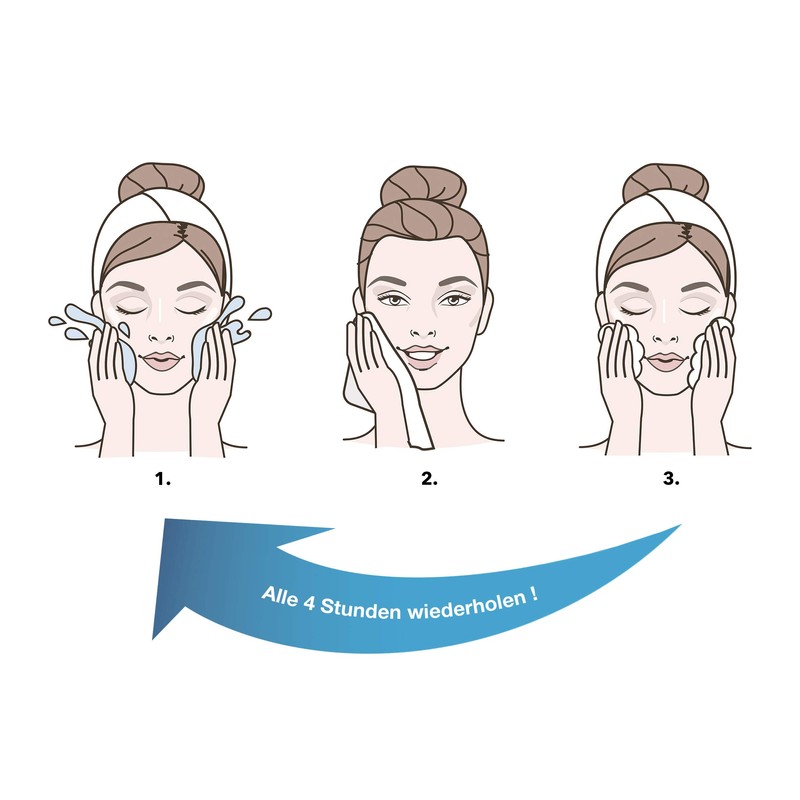 1.

2.

3.

Alle 4 Stunden wiederholen !