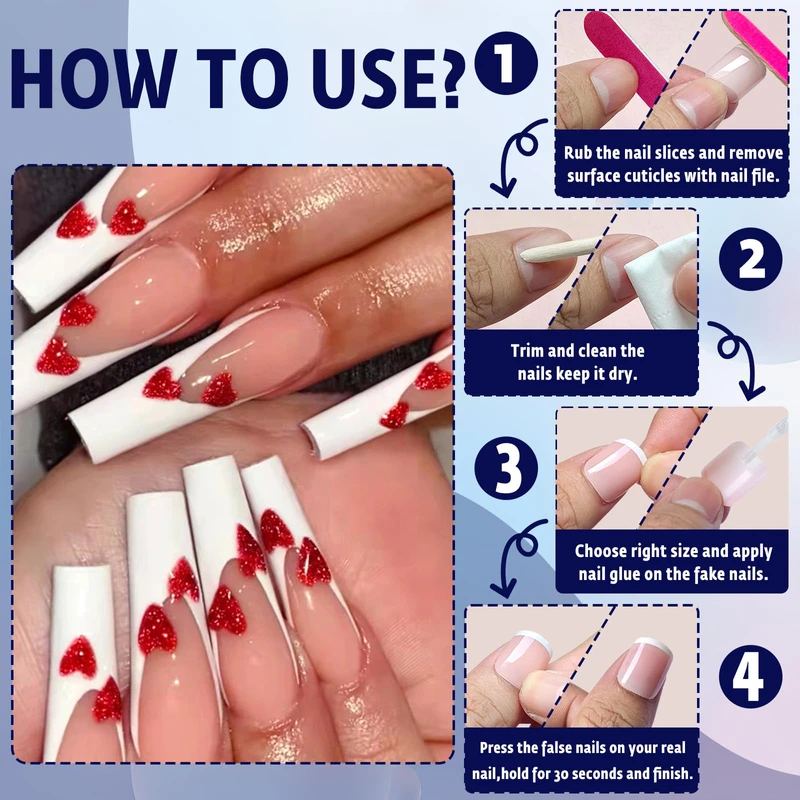 HOW TO USE?

1

Rub the nail slices and remove surface cuticles with nail file.

2

Trim and clean the nails keep it dry.

3

Choose right size and apply nail glue on the fake nails.

4

Press the false nails on your real nail,hold for 30 seconds and finish.