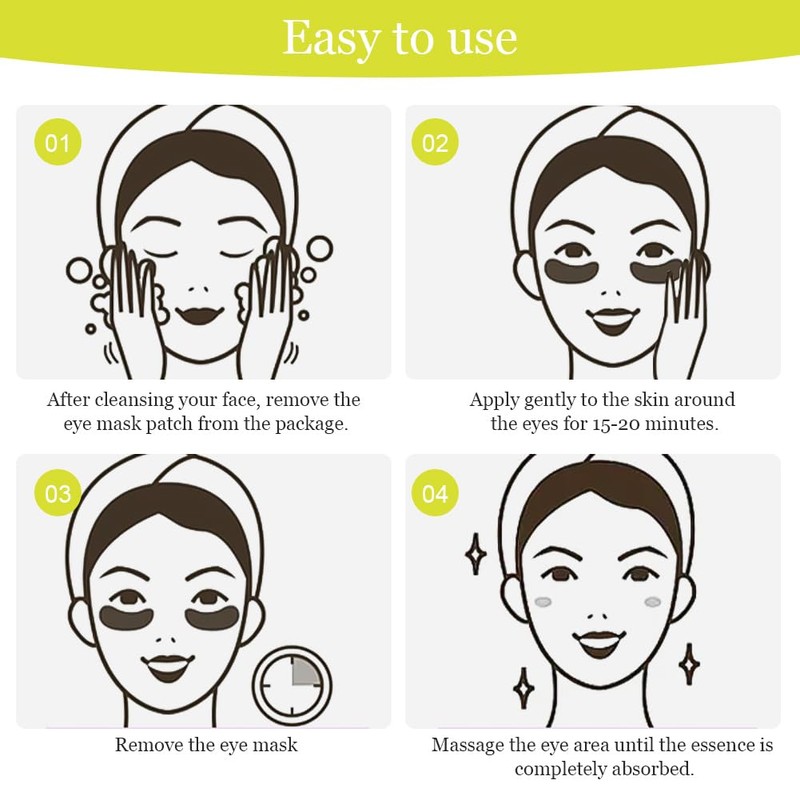 Easy to use

01

After cleansing your face, remove the eye mask patch from the package.

02

Apply gently to the skin around the eyes for 15-20 minutes.

03

Remove the eye mask

04

Massage the eye area until the essence is completely absorbed.