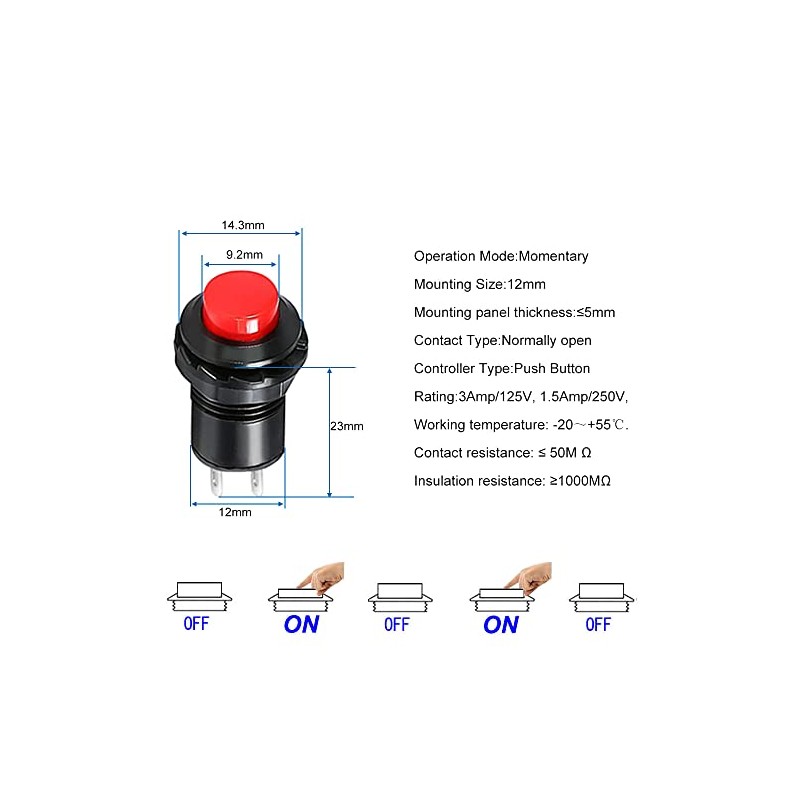 14.3mm

9.2mm

23mm

12mm

Operation Mode:Momentary

Mounting Size:12mm

Mounting panel thickness:≤5mm

Contact Type:Normally open

Controller Type:Push Button

Rating:3Amp/125V, 1.5Amp/250V,

Working temperature: -20～+55℃.

Contact resistance: ≤ 50M Ω

Insulation resistance: ≥1000MΩ

OFF

ON

OFF

ON

OFF