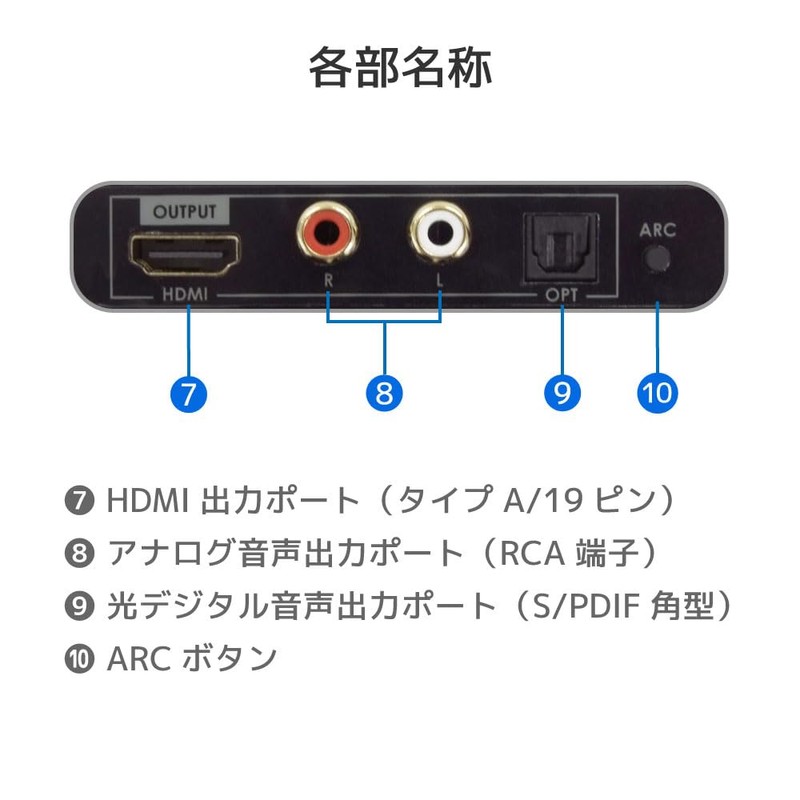 各部名称

OUTPUT

HDMI

R

L

OPT

ARC

7

8

9

10

❼ HDMI 出力ポート（タイプ A/19 ピン）

❽ アナログ音声出力ポート（RCA 端子）

❾ 光デジタル音声出力ポート（S/PDIF 角型）

❿ ARC ボタン