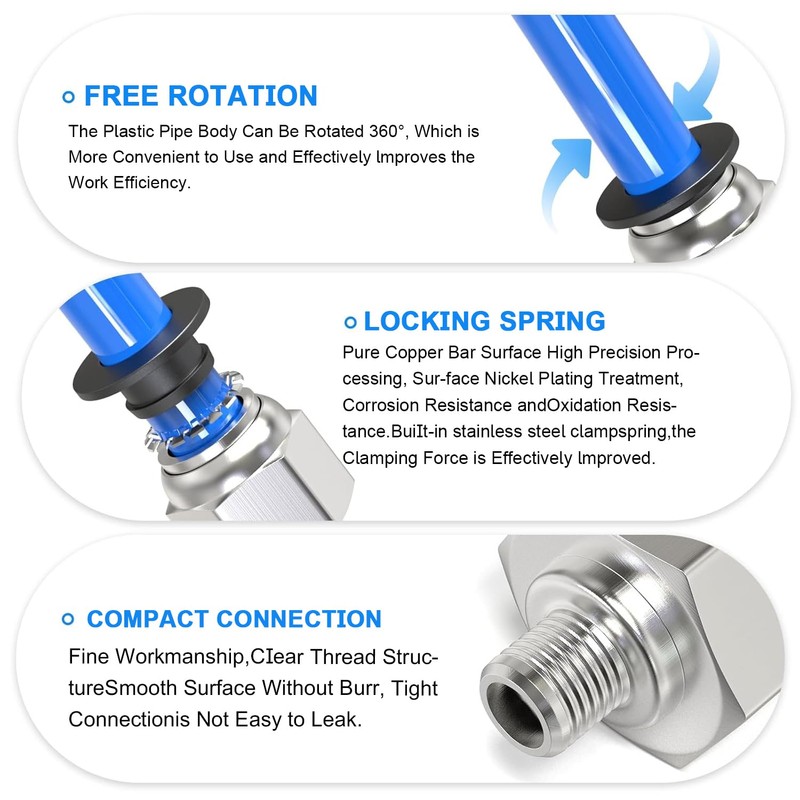 FREE ROTATION

The Plastic Pipe Body Can Be Rotated 360°, Which is More Convenient to Use and Effectively lmproves the Work Efficiency.

LOCKING SPRING

Pure Copper Bar Surface High Precision Processing, Sur-face Nickel Plating Treatment, Corrosion Resistance andOxidation Resistance.BuiIt-in stainless steel clampspring,the Clamping Force is Effectively lmproved.

COMPACT CONNECTION

Fine Workmanship,CIear Thread StructureSmooth Surface Without Burr, Tight Connectionis Not Easy to Leak.