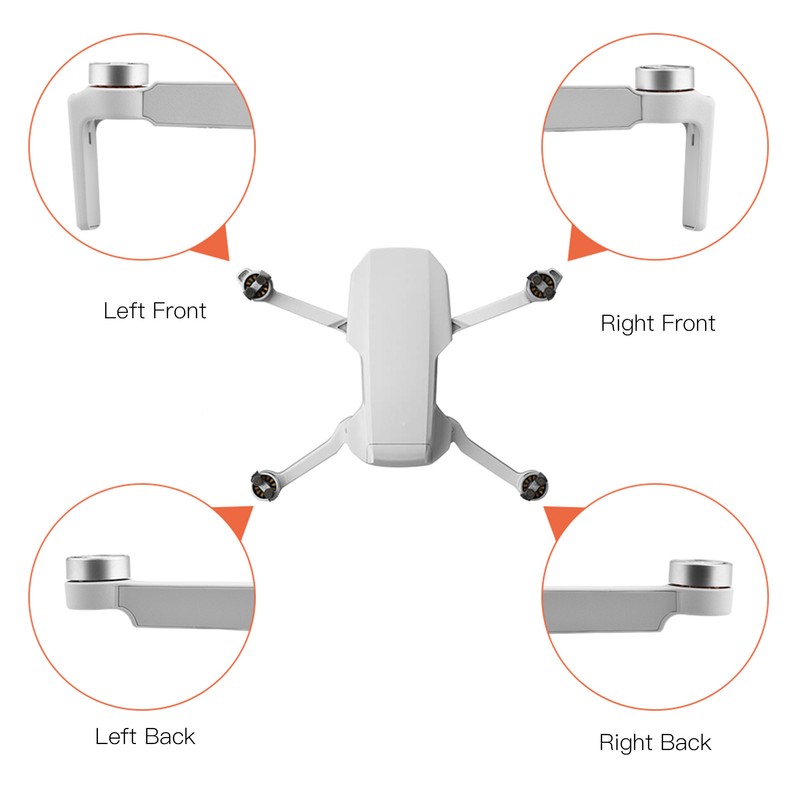 Left Front

Right Front

Left Back

Right Back