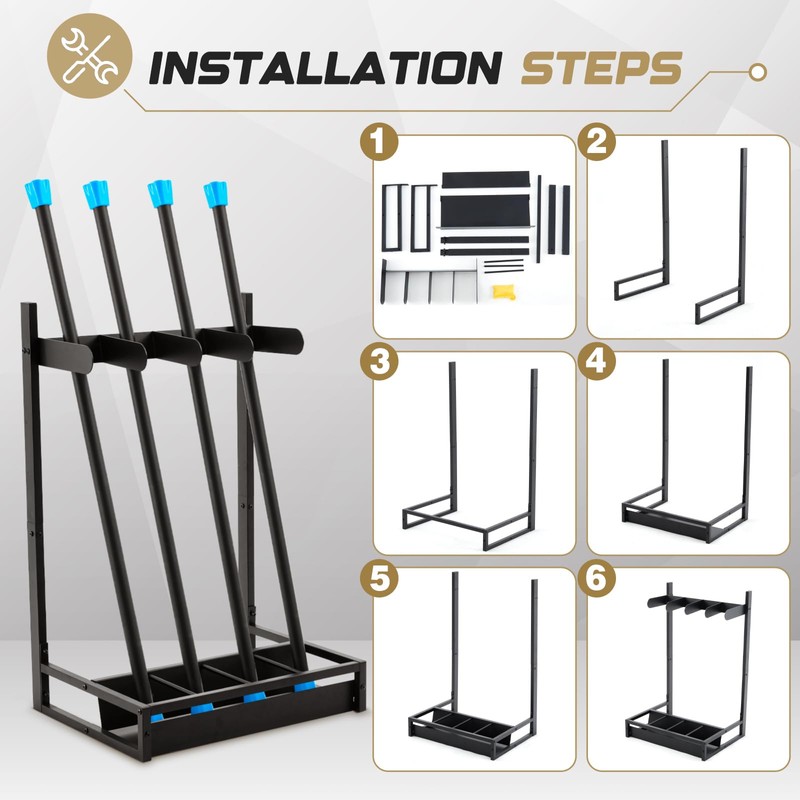 INSTALLATION STEPS

1

2

3

4

5

6