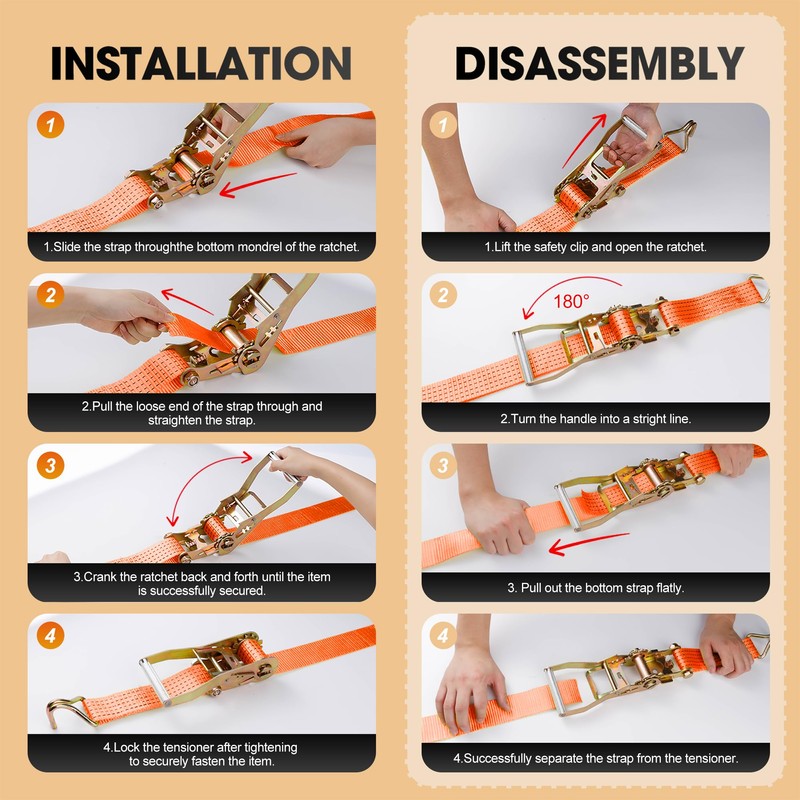 INSTALLATION

1

1.Slide the strap throughthe bottom mondrel of the ratchet.

2

2.Pull the loose end of the strap through and straighten the strap.

3

3.Crank the ratchet back and forth until the item is successfully secured.

4

4.Lock the tensioner after tightening to securely fasten the item.

DISASSEMBLY

1

1.Lift the safety clip and open the ratchet.

2

180°

2.Turn the handle into a stright line.

3

3. Pull out the bottom strap flatly.

4

4.Successfully separate the strap from the tensioner.