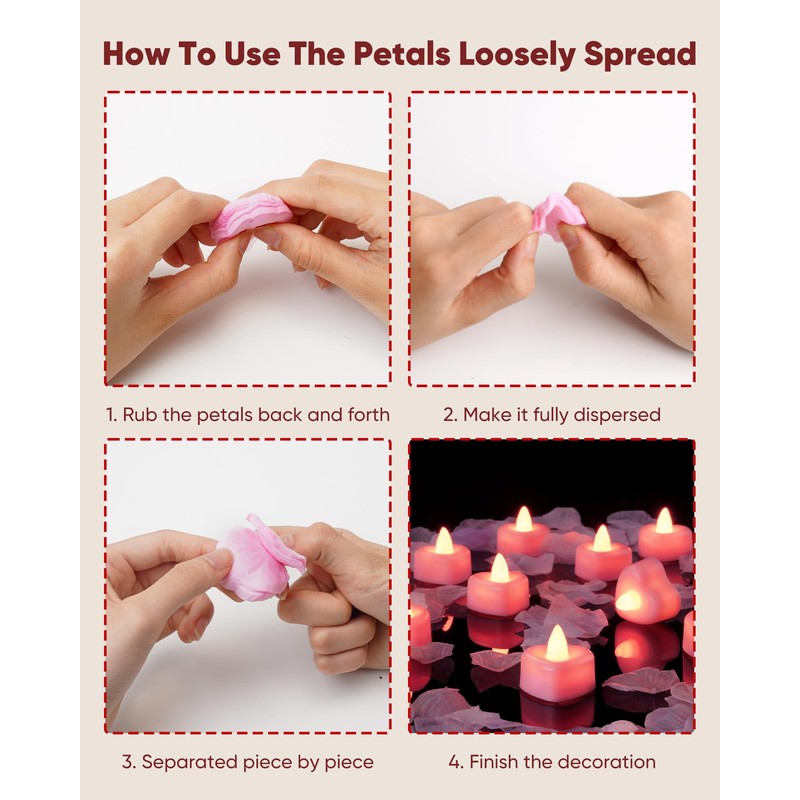 How To Use The Petals Loosely Spread

1. Rub the petals back and forth

2. Make it fully dispersed

3. Separated piece by piece

4. Finish the decoration