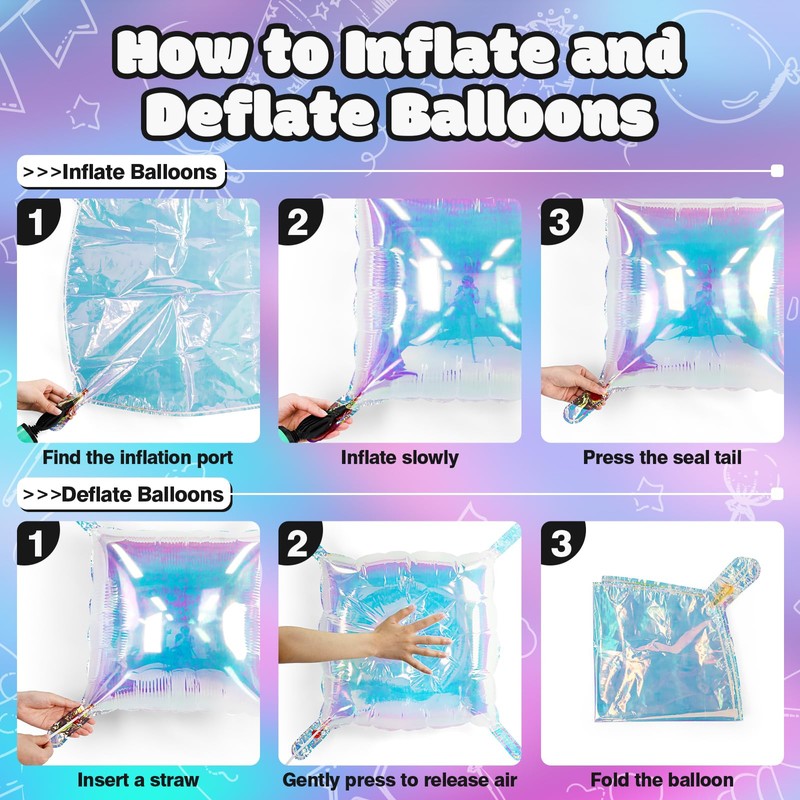 How to Inflate and Deflate Balloons

>>>Inflate Balloons

1

Find the inflation port

2

Inflate slowly

3

Press the seal tail

>>>Deflate Balloons

1

Insert a straw

2

Gently press to release air

3

Fold the balloon