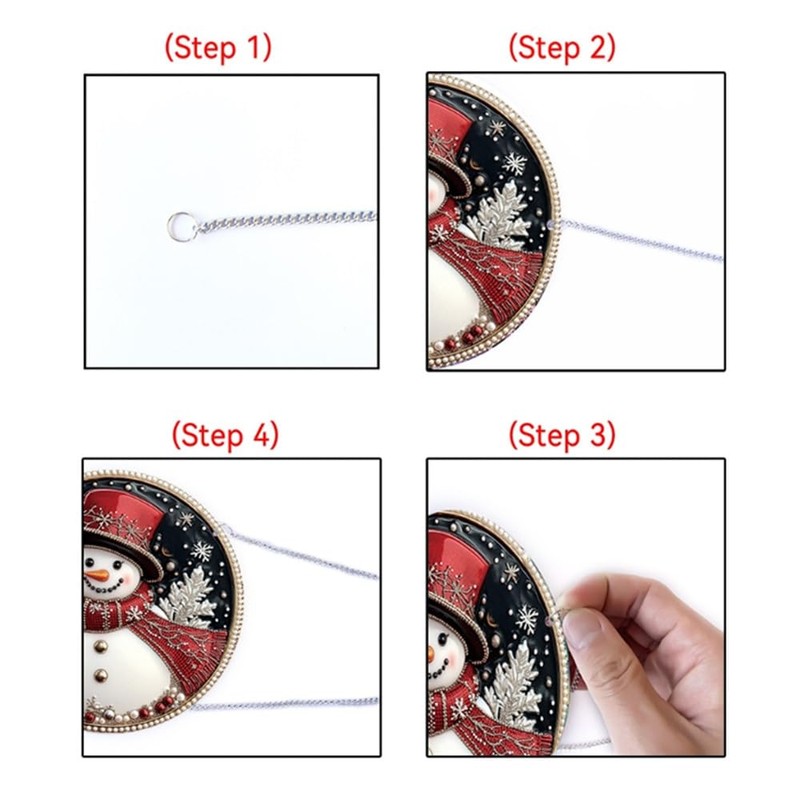 (Step 1)

(Step 2)

(Step 4)

(Step 3)