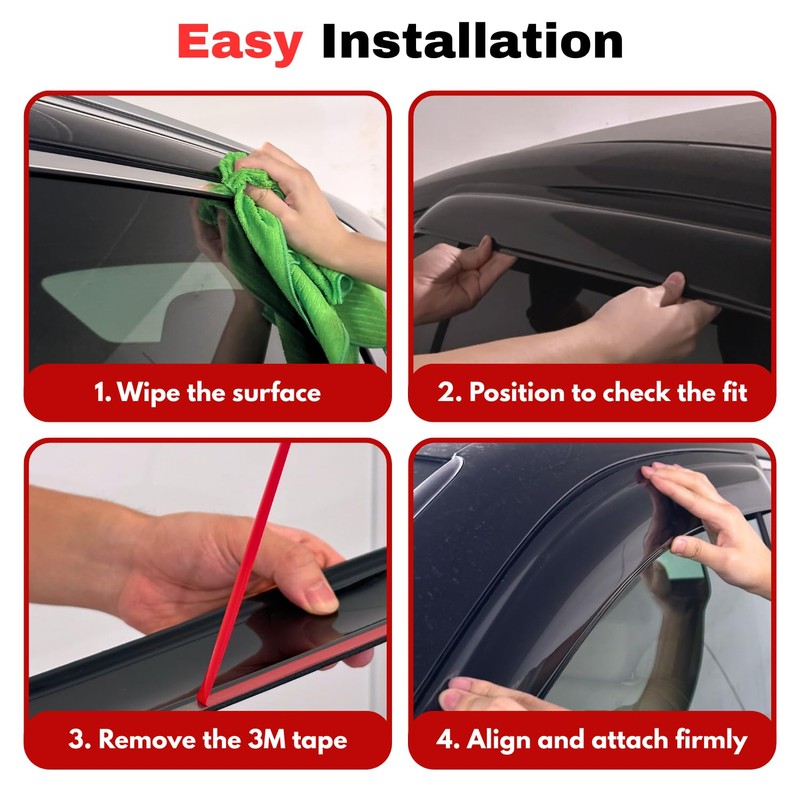 Easy Installation

1. Wipe the surface

2. Position to check the fit

3. Remove the 3M tape

4. Align and attach firmly