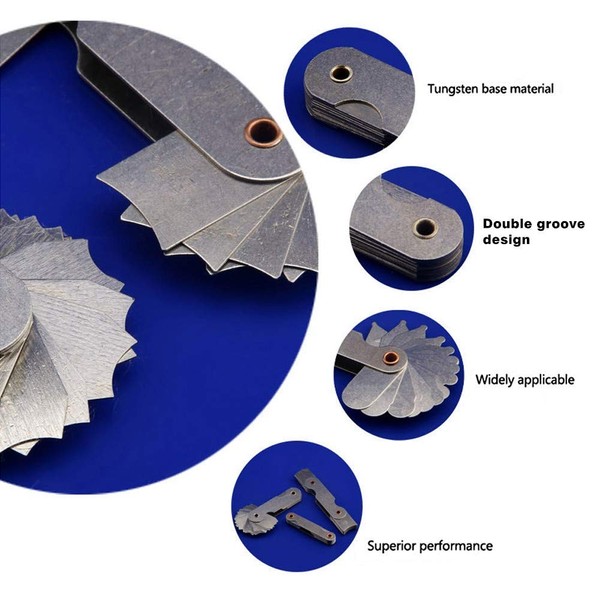 Tungsten base material

Double groove design

Widely applicable

Superior performance