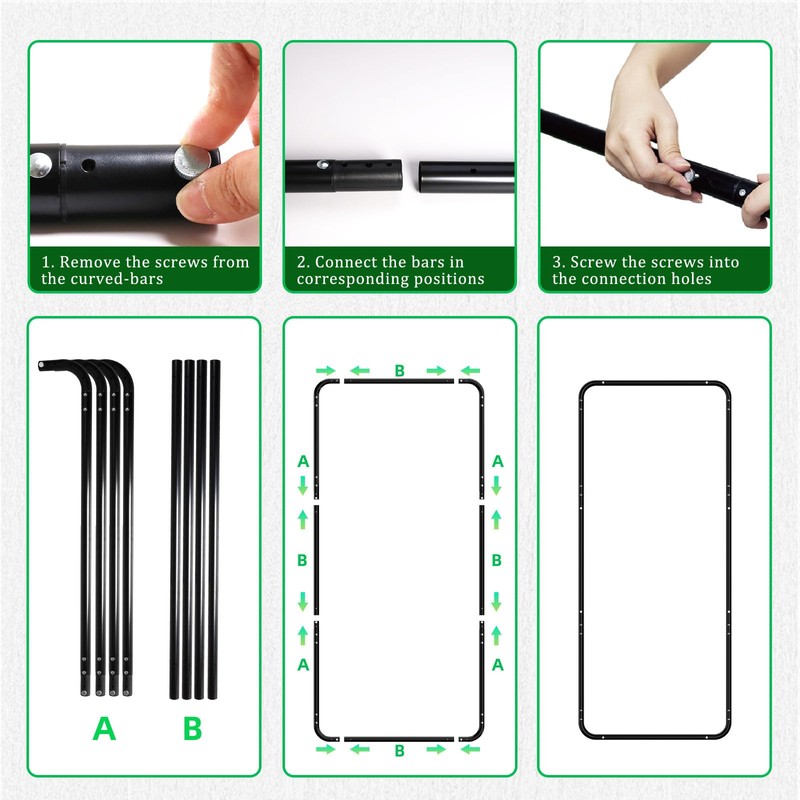 1. Remove the screws from the curved-bars

2. Connect the bars in corresponding positions

3. Screw the screws into the connection holes

A

B

B

A

A

B

B

A

A

B