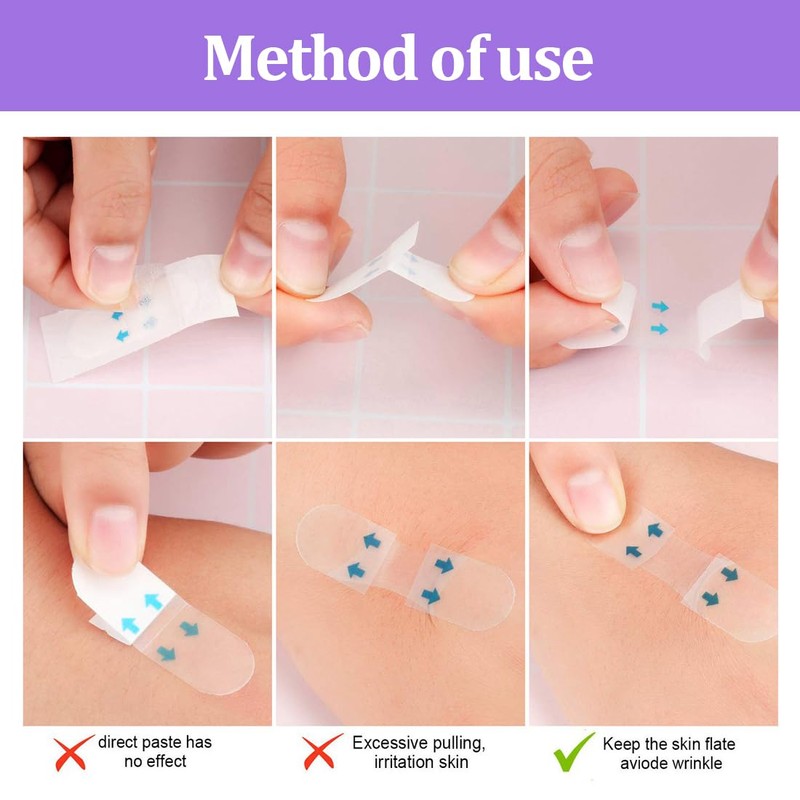 Method of use

direct paste has no effect

Excessive pulling, irritation skin

Keep the skin flate aviode wrinkle