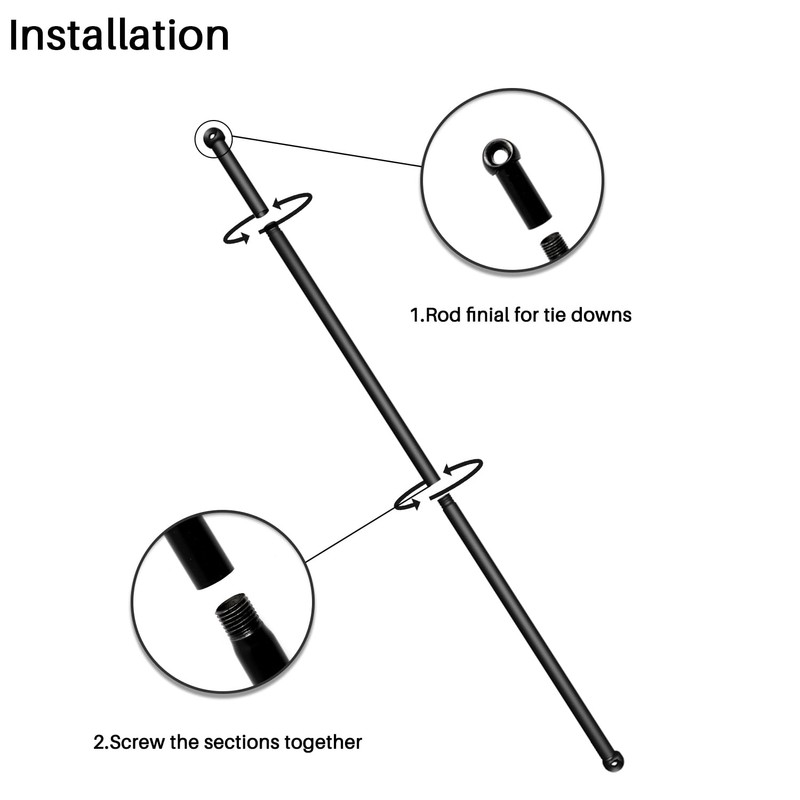 Installation

1.Rod finial for tie downs

2.Screw the sections together