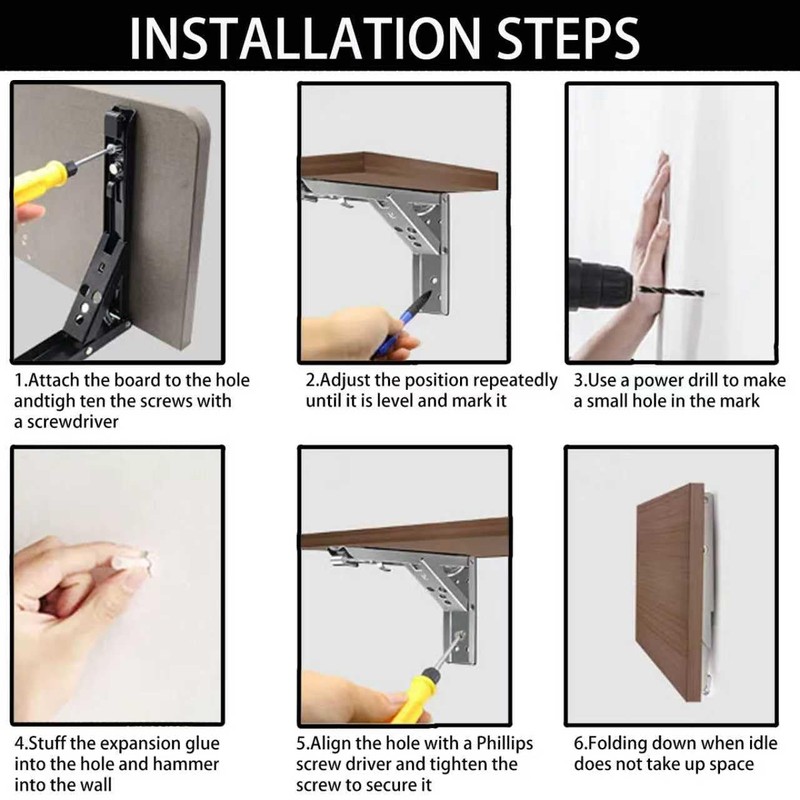 INSTALLATION STEPS

1.Attach the board to the hole andtigh ten the screws with a screwdriver

2.Adjust the position repeatedly until it is level and mark it

3.Use a power drill to make a small hole in the mark

4.Stuff the expansion glue into the hole and hammer into the wall

5.Align the hole with a Phillips screw driver and tighten the screw to secure it

6.Folding down when idle does not take up space