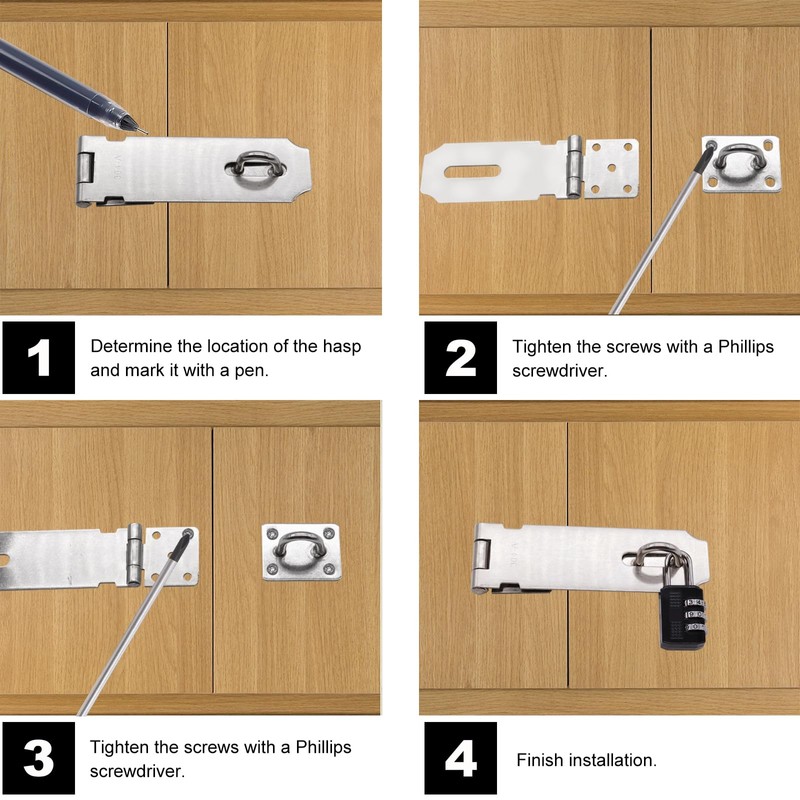 1
Determine the location of the hasp and mark it with a pen.

2
Tighten the screws with a Phillips screwdriver.

3
Tighten the screws with a Phillips screwdriver.

4
Finish installation.