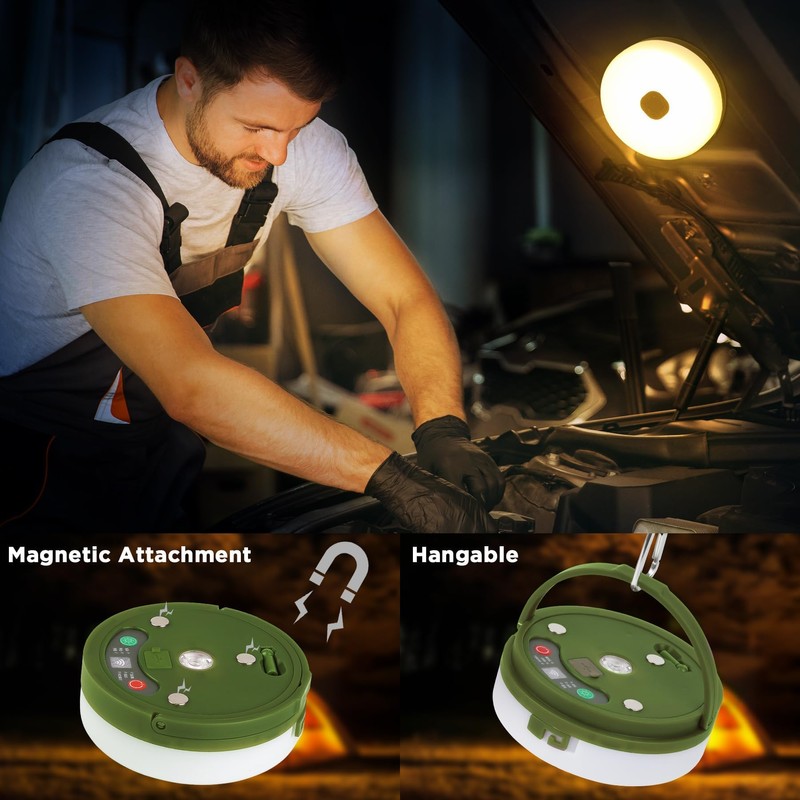 Magnetic Attachment

Hangable