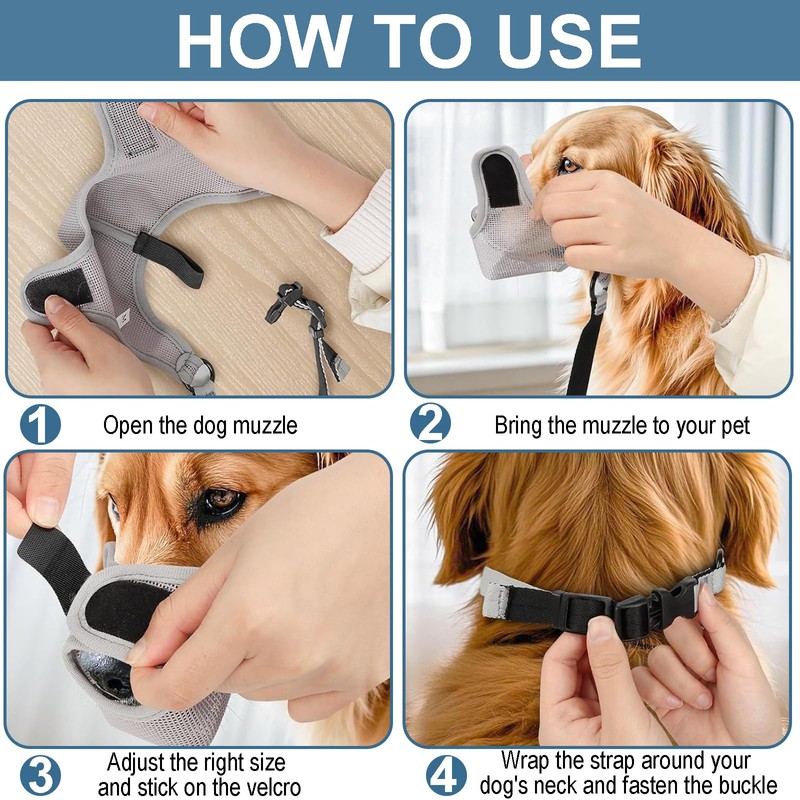 HOW TO USE

1 Open the dog muzzle

2 Bring the muzzle to your pet

3 Adjust the right size and stick on the velcro

4 Wrap the strap around your dog's neck and fasten the buckle