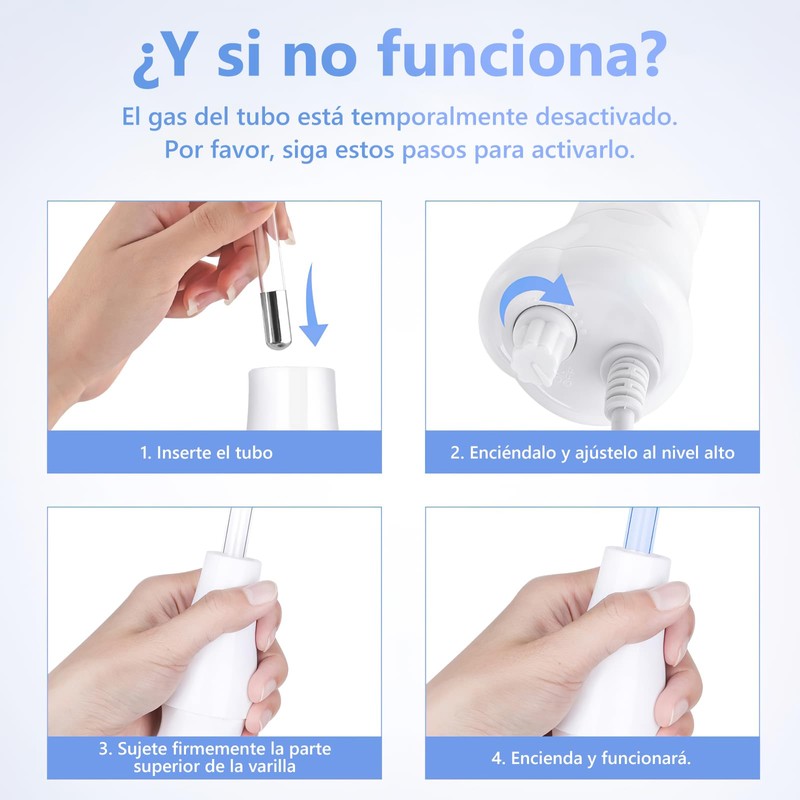 ¿Y si no funciona?

El gas del tubo está temporalmente desactivado. Por favor, siga estos pasos para activarlo.

1. Inserte el tubo

2. Enciéndalo y ajústelo al nivel alto

3. Sujete firmemente la parte superior de la varilla

4. Encienda y funcionará.