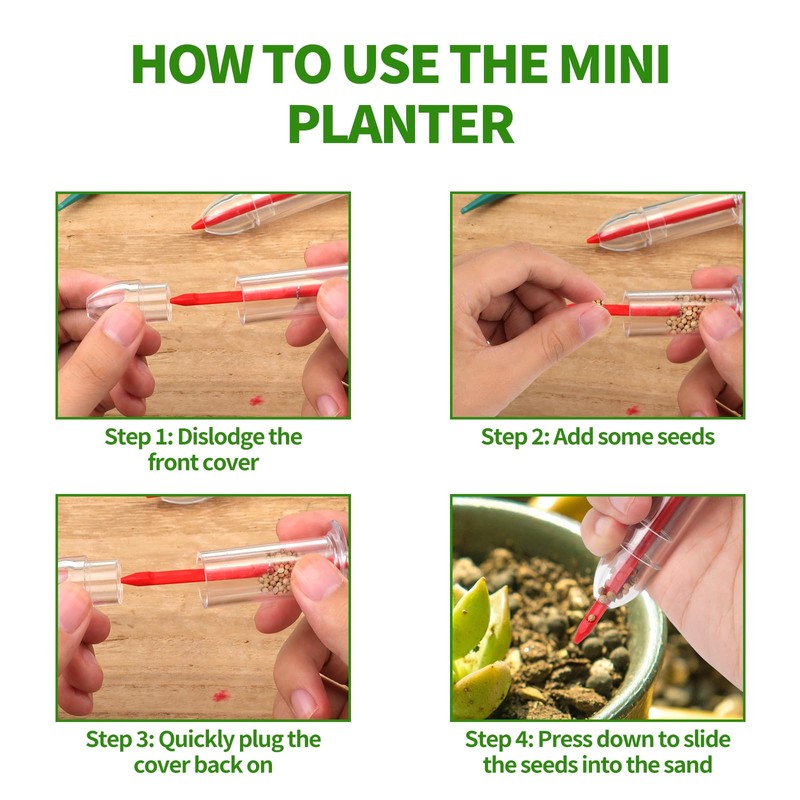 HOW TO USE THE MINI PLANTER

Step 1: Dislodge the front cover

Step 2: Add some seeds

Step 3: Quickly plug the cover back on

Step 4: Press down to slide the seeds into the sand