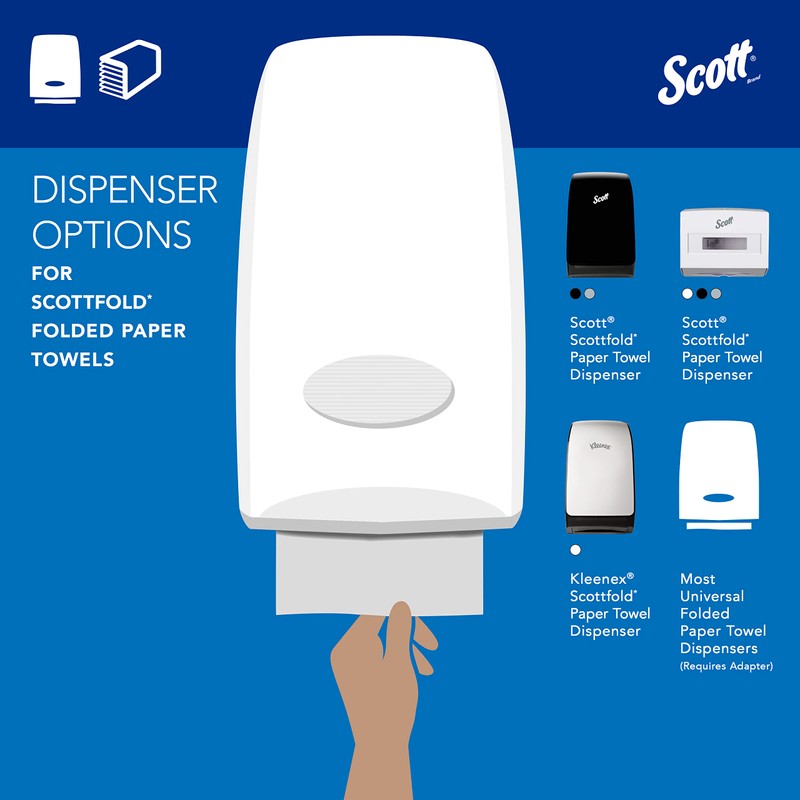 Scott® Brand

DISPENSER OPTIONS

FOR SCOTTFOLD* FOLDED PAPER TOWELS

Scott

Scott® Scottfold* Paper Towel Dispenser

Scott

Scott® Scottfold* Paper Towel Dispenser

Kleenex

Kleenex® Scottfold* Paper Towel Dispenser

Most Universal Folded Paper Towel Dispensers (Requires Adapter)