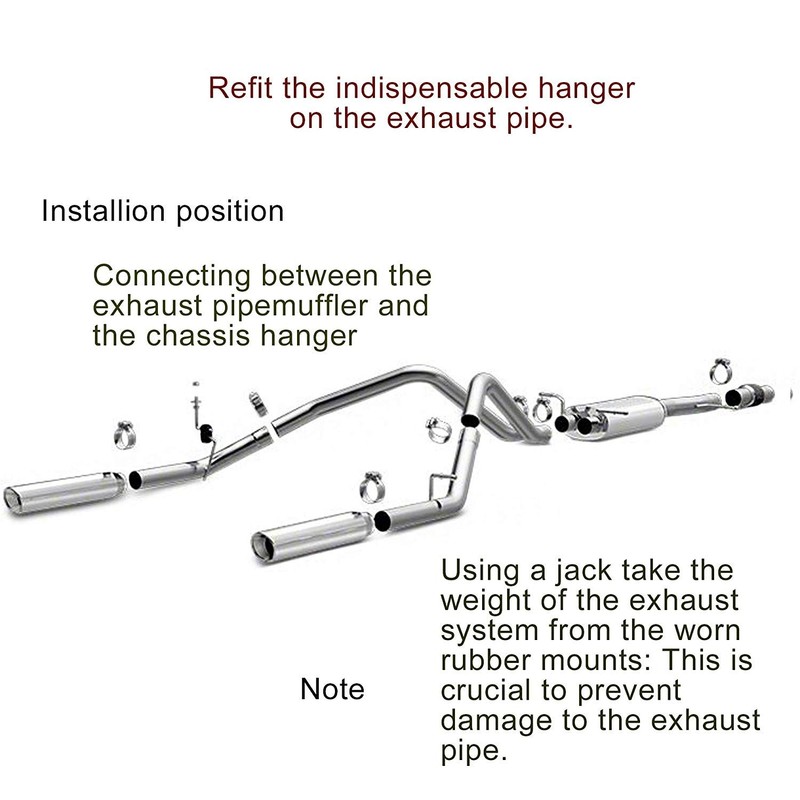 Refit the indispensable hanger on the exhaust pipe.

Installion position

Connecting between the exhaust pipemuffler and the chassis hanger

Note

Using a jack take the weight of the exhaust system from the worn rubber mounts: This is crucial to prevent damage to the exhaust pipe.